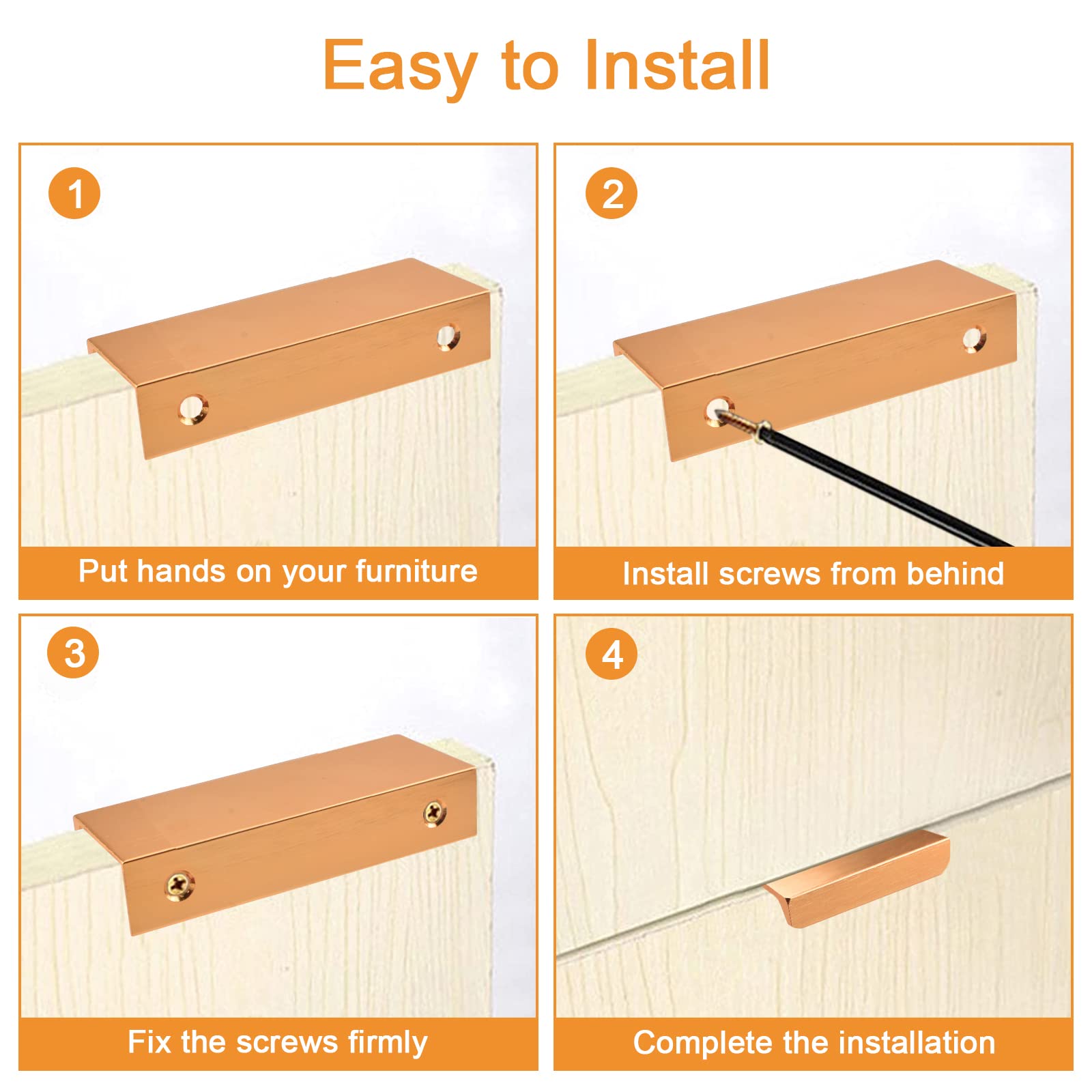 Easy to Install

1

Put hands on your furniture

2

Install screws from behind

3

Fix the screws firmly

4

Complete the installation