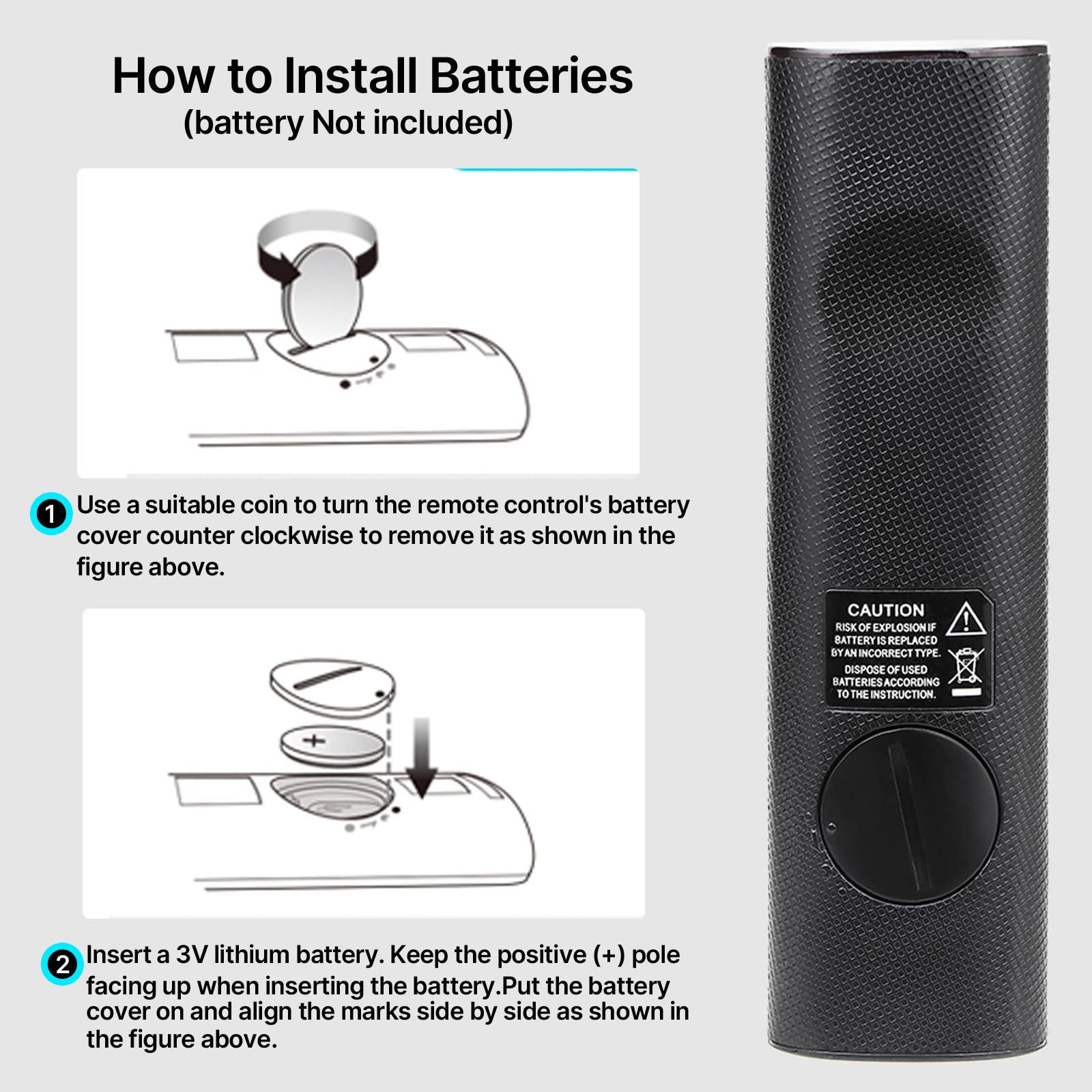 How to Install Batteries
(battery Not included)

1 Use a suitable coin to turn the remote control's battery cover counter clockwise to remove it as shown in the figure above.

+

2 Insert a 3V lithium battery. Keep the positive (+) pole facing up when inserting the battery.Put the battery cover on and align the marks side by side as shown in the figure above.

CAUTION
RISK OF EXPLOSION IF BATTERY IS REPLACED BY AN INCORRECT TYPE.
DISPOSE OF USED BATTERIES ACCORDING TO THE INSTRUCTION.