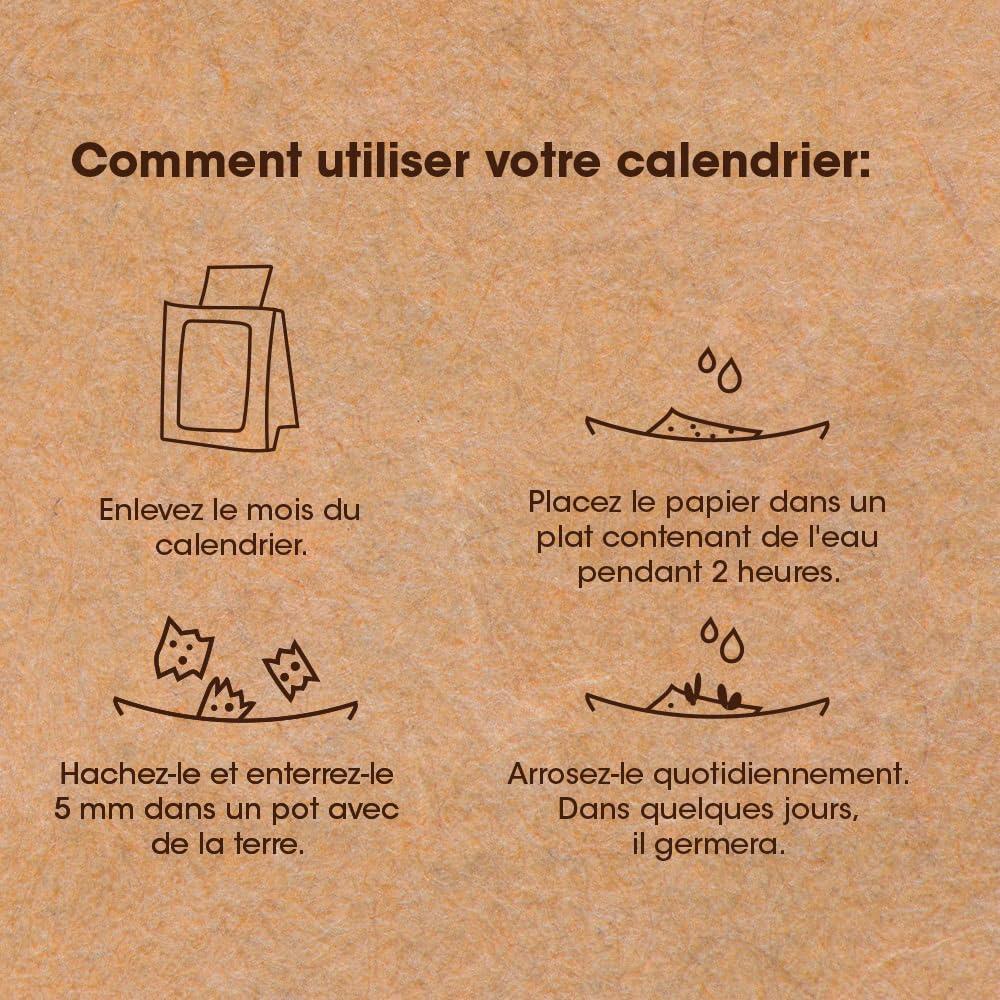 Comment utiliser votre calendrier:

Enlevez le mois du calendrier.

Placez le papier dans un plat contenant de l'eau pendant 2 heures.

Hachez-le et enterrez-le 5 mm dans un pot avec de la terre.

Arrosez-le quotidiennement. Dans quelques jours, il germera.