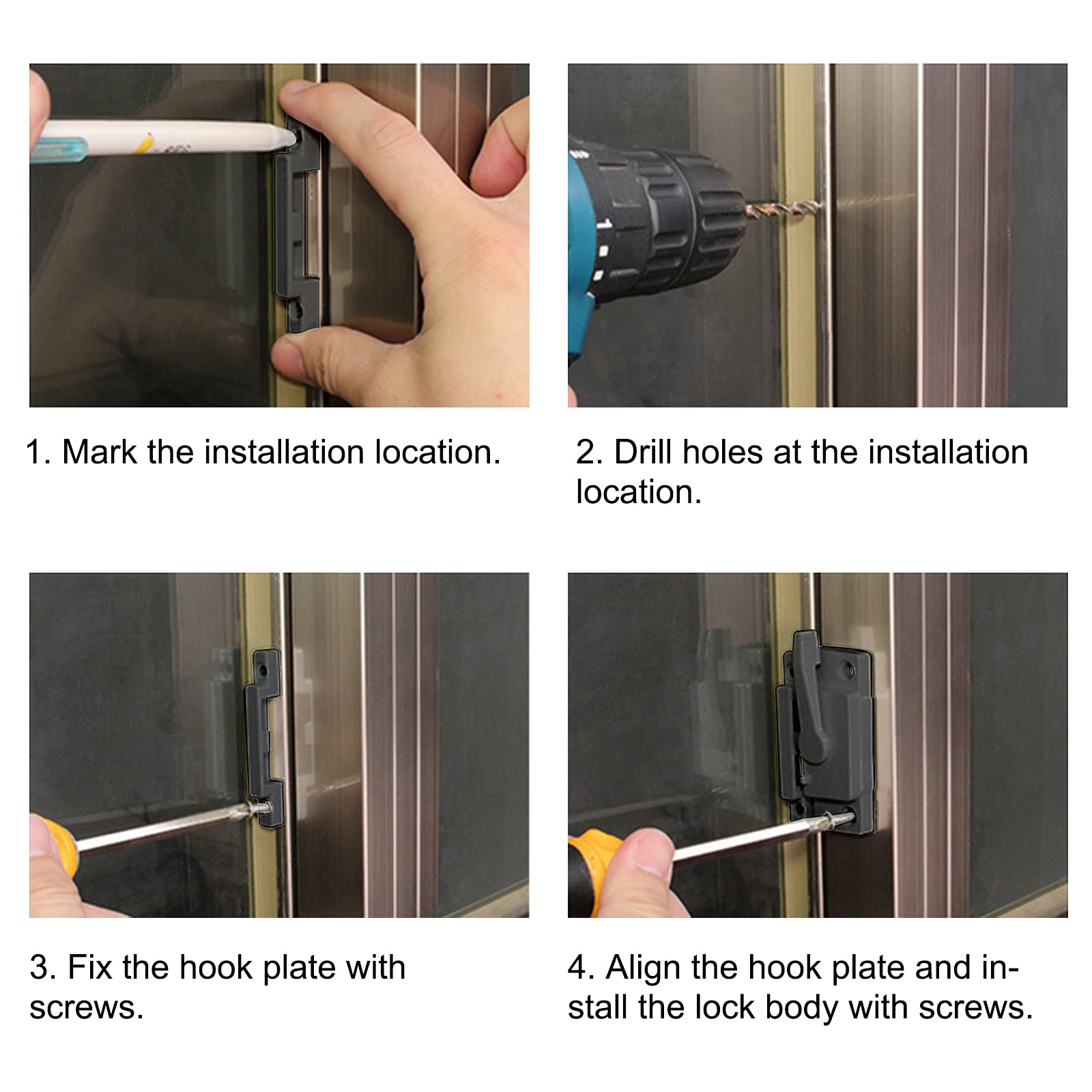 1. Mark the installation location.

2. Drill holes at the installation location.

3. Fix the hook plate with screws.

4. Align the hook plate and install the lock body with screws.