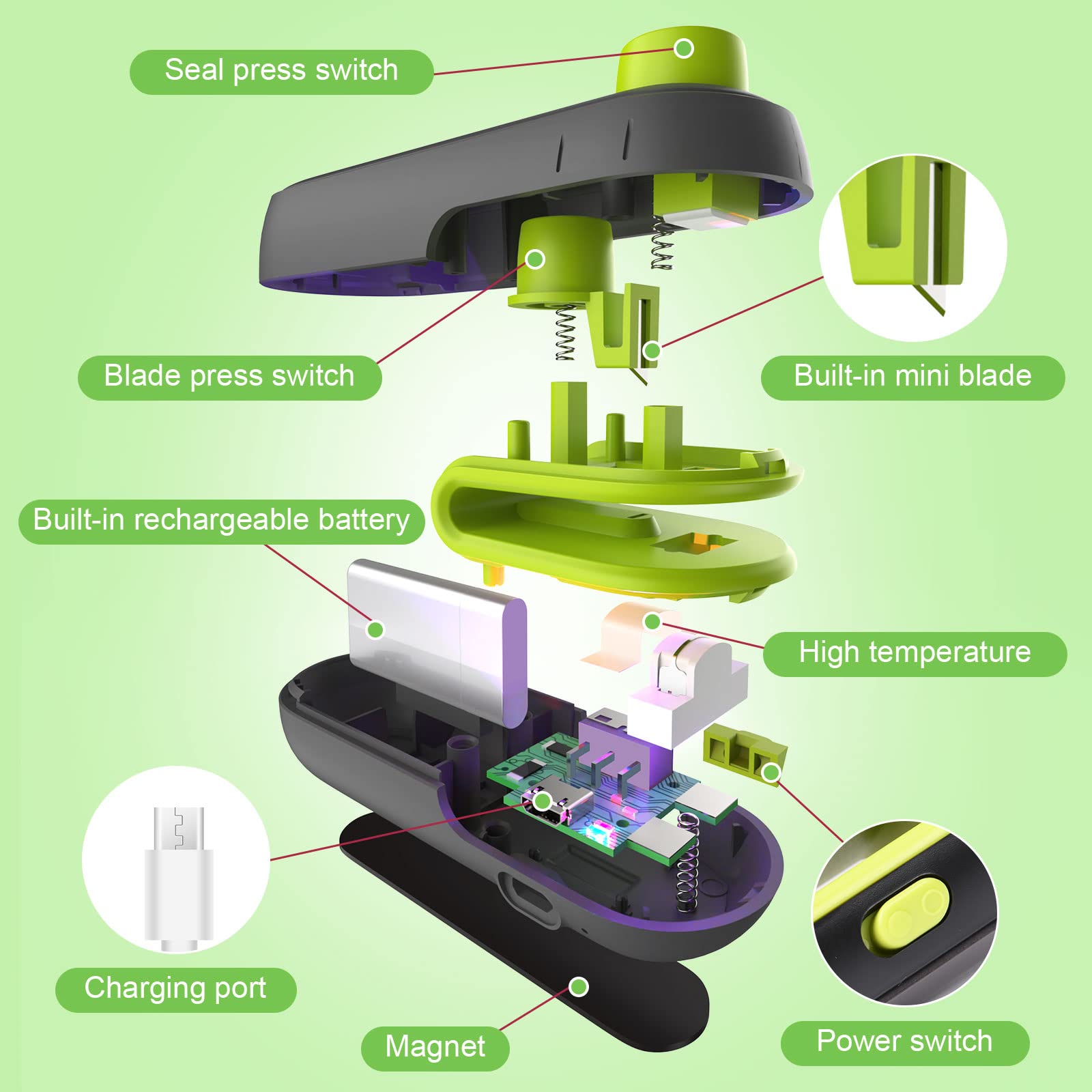 Seal press switch

Blade press switch

Built-in mini blade

Built-in rechargeable battery

High temperature

Charging port

Magnet

Power switch