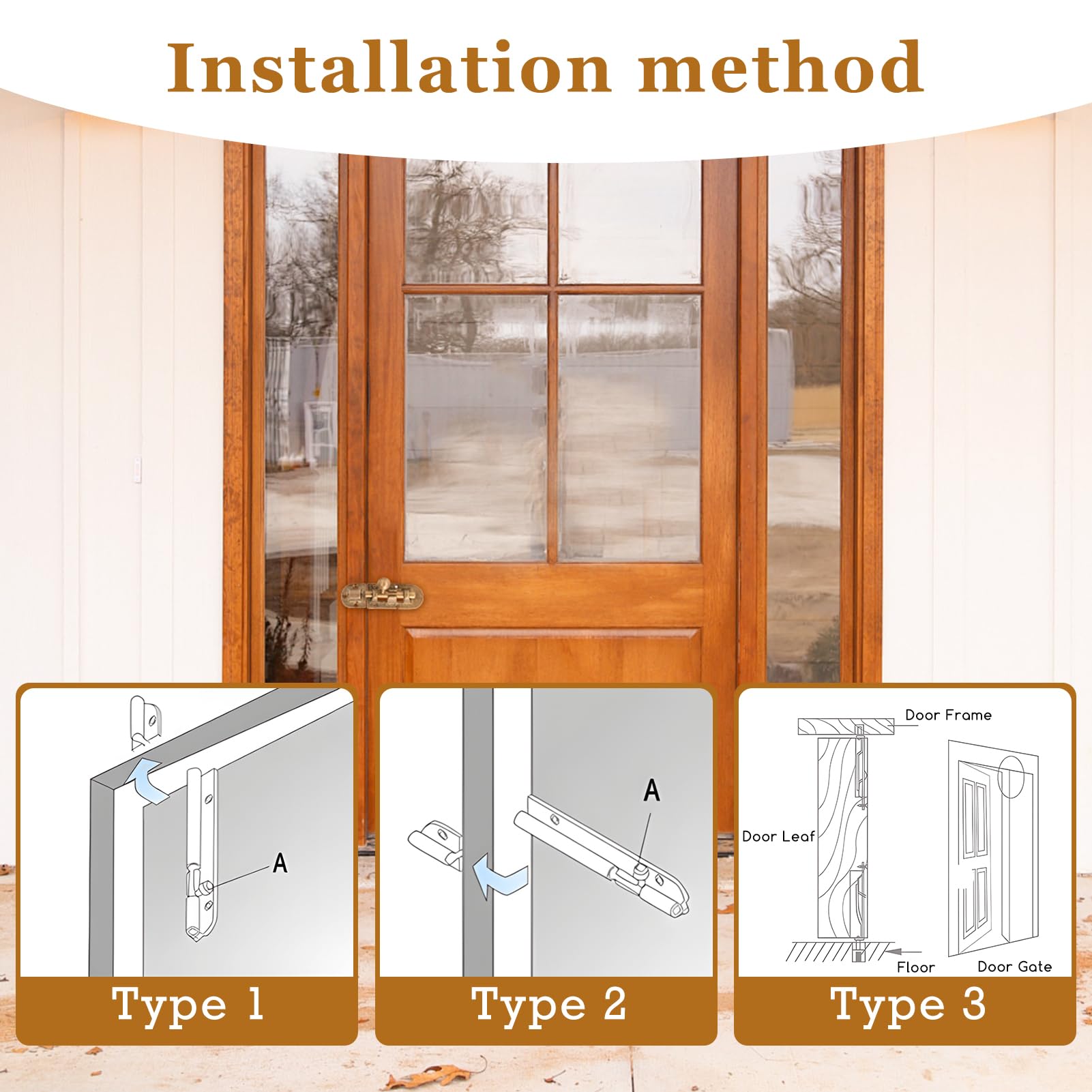 Installation method

A

Type 1

A

Type 2

Door Frame

Door Leaf

Floor

Door Gate

Type 3