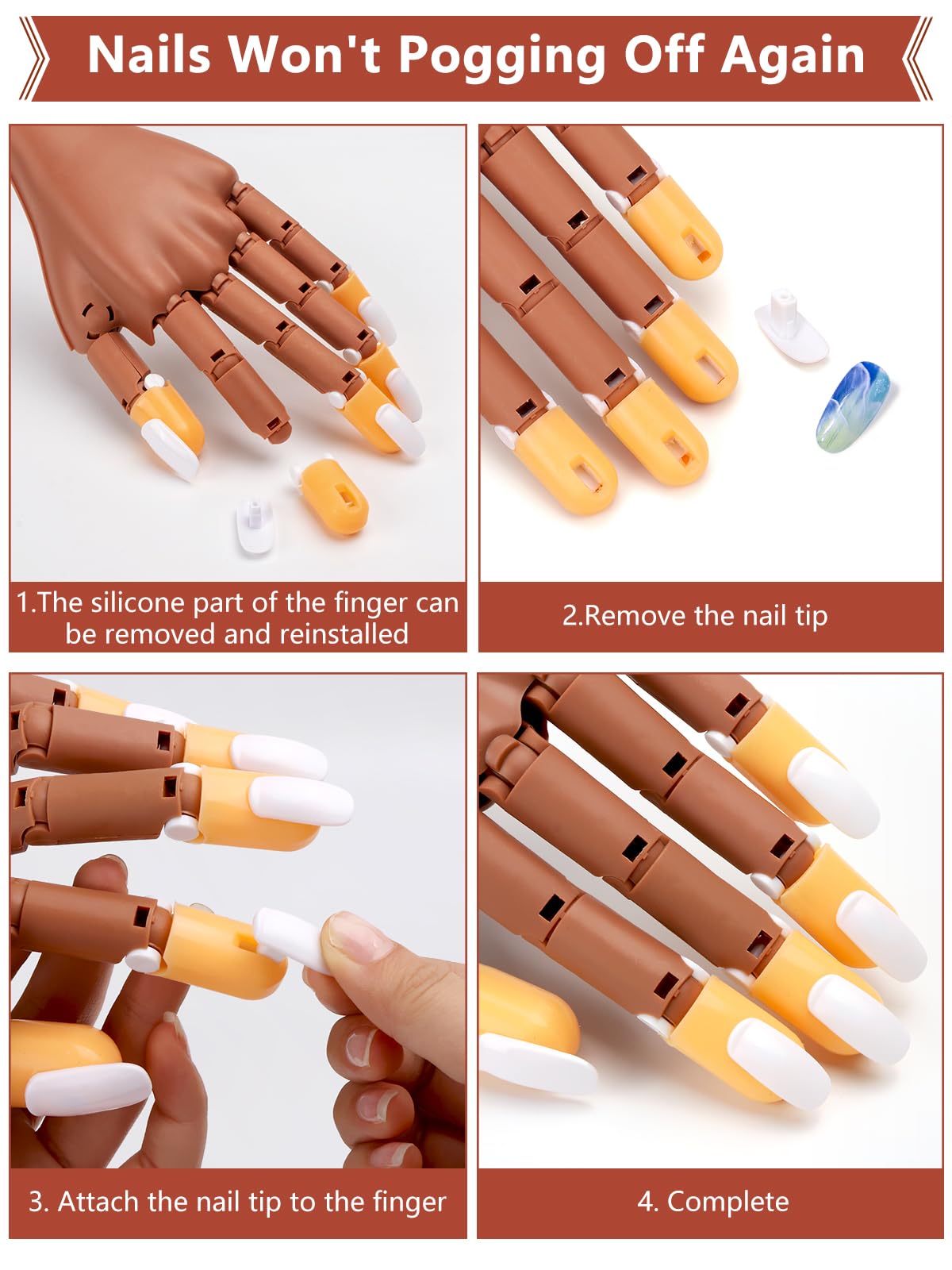 Nails Won't Pogging Off Again

1.The silicone part of the finger can be removed and reinstalled

2.Remove the nail tip

3. Attach the nail tip to the finger

4. Complete