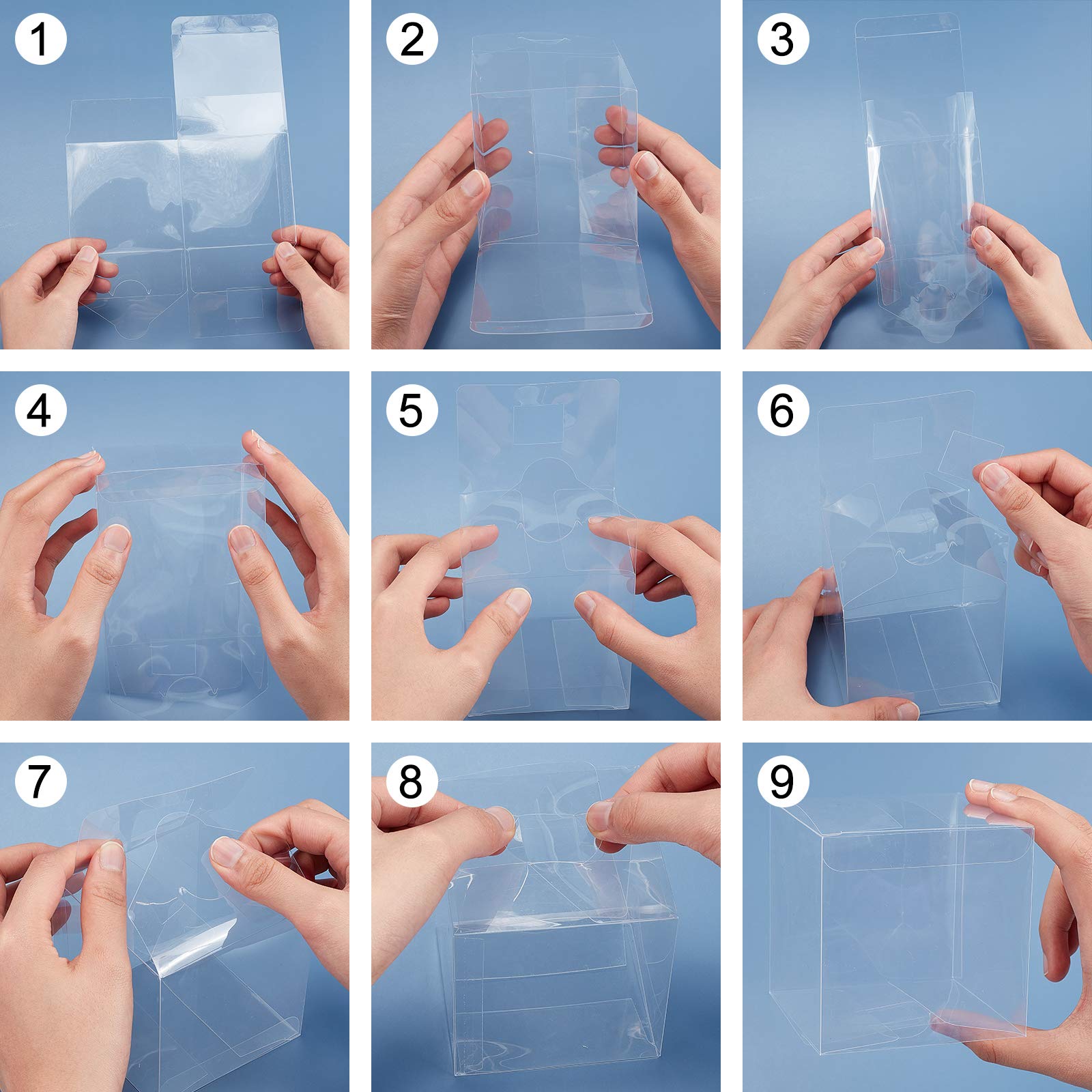 1

2

3

4

5

6

7

8

9