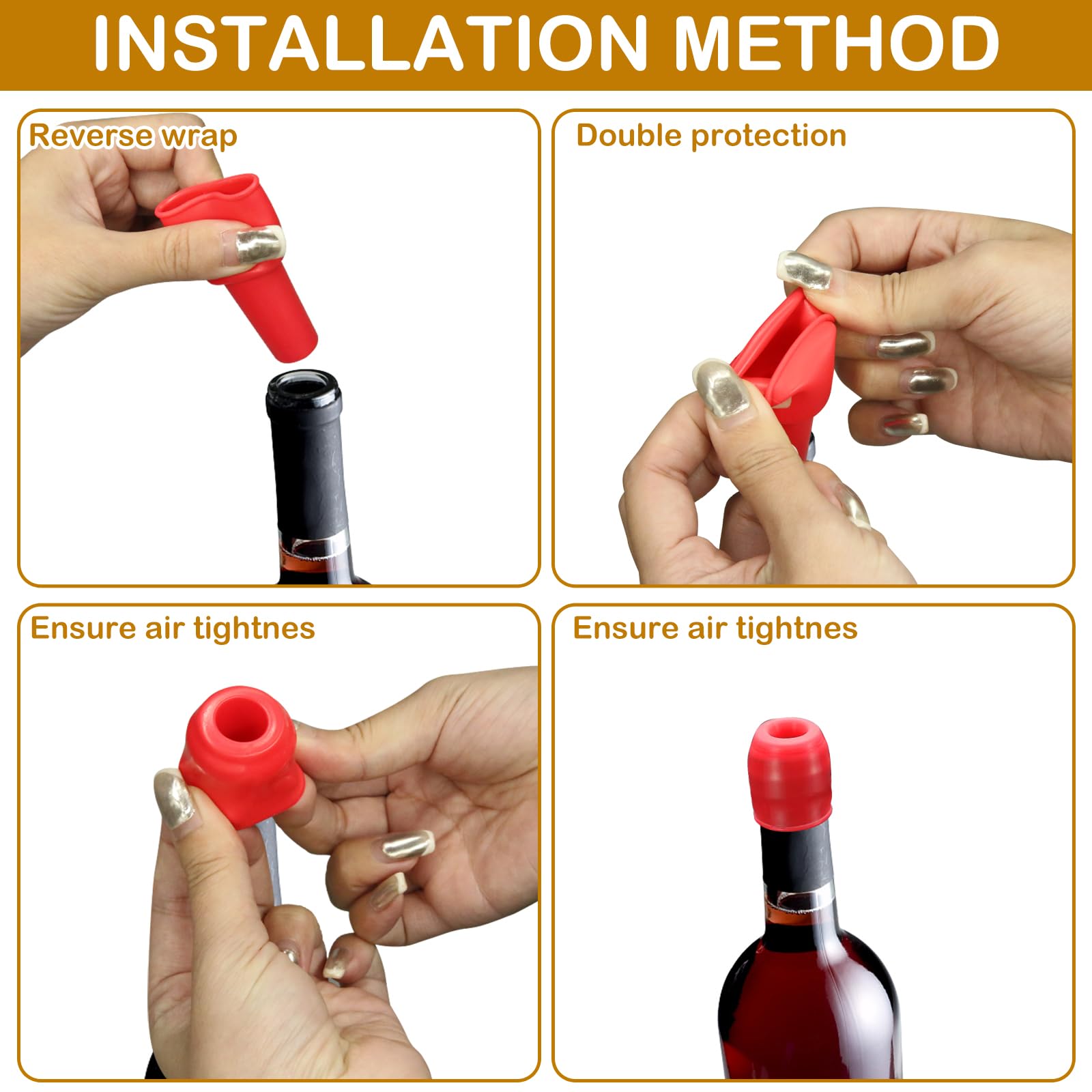 INSTALLATION METHOD

Reverse wrap

Double protection

Ensure air tightnes

Ensure air tightnes