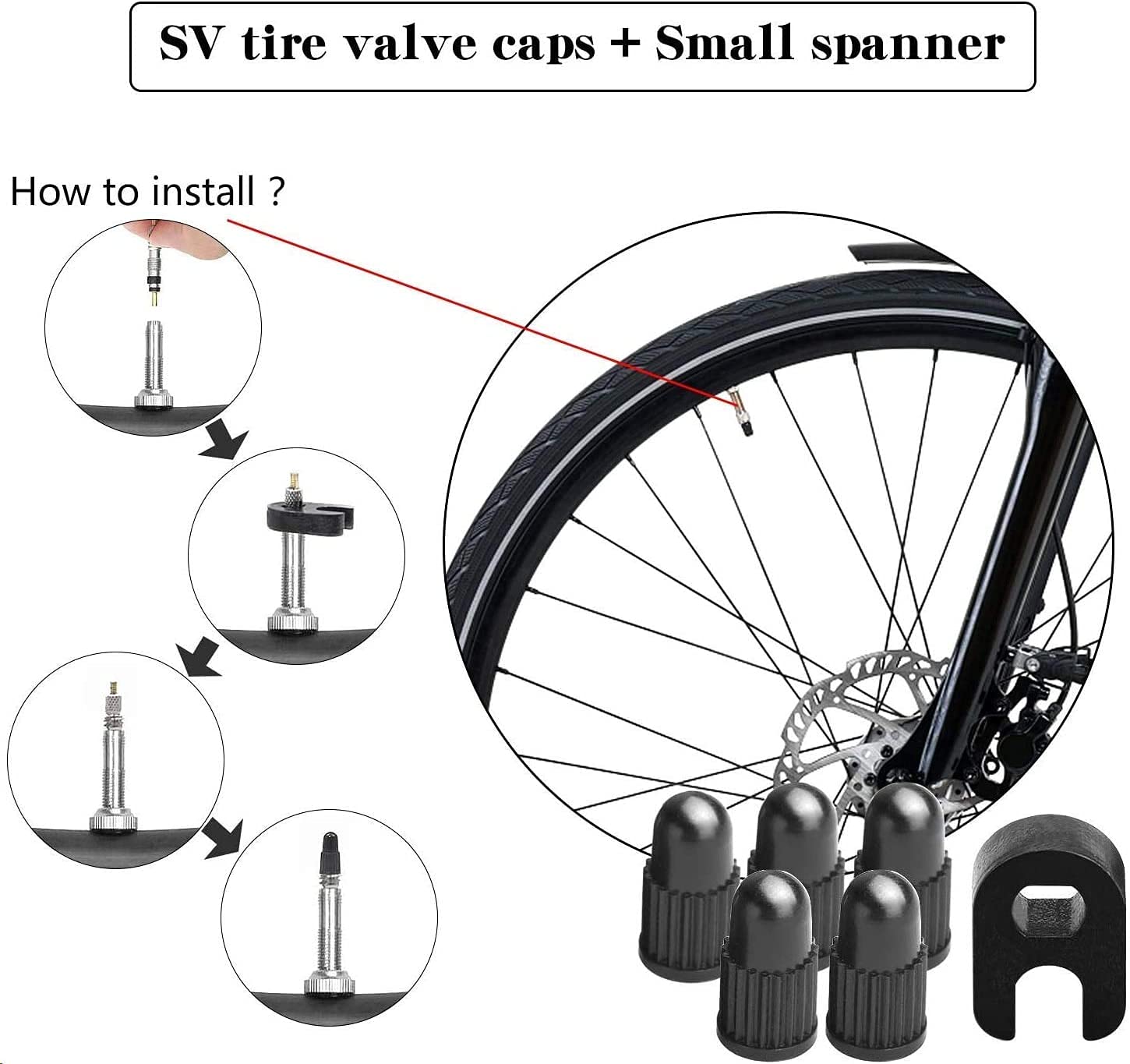 SV tire valve caps + Small spanner

How to install ?