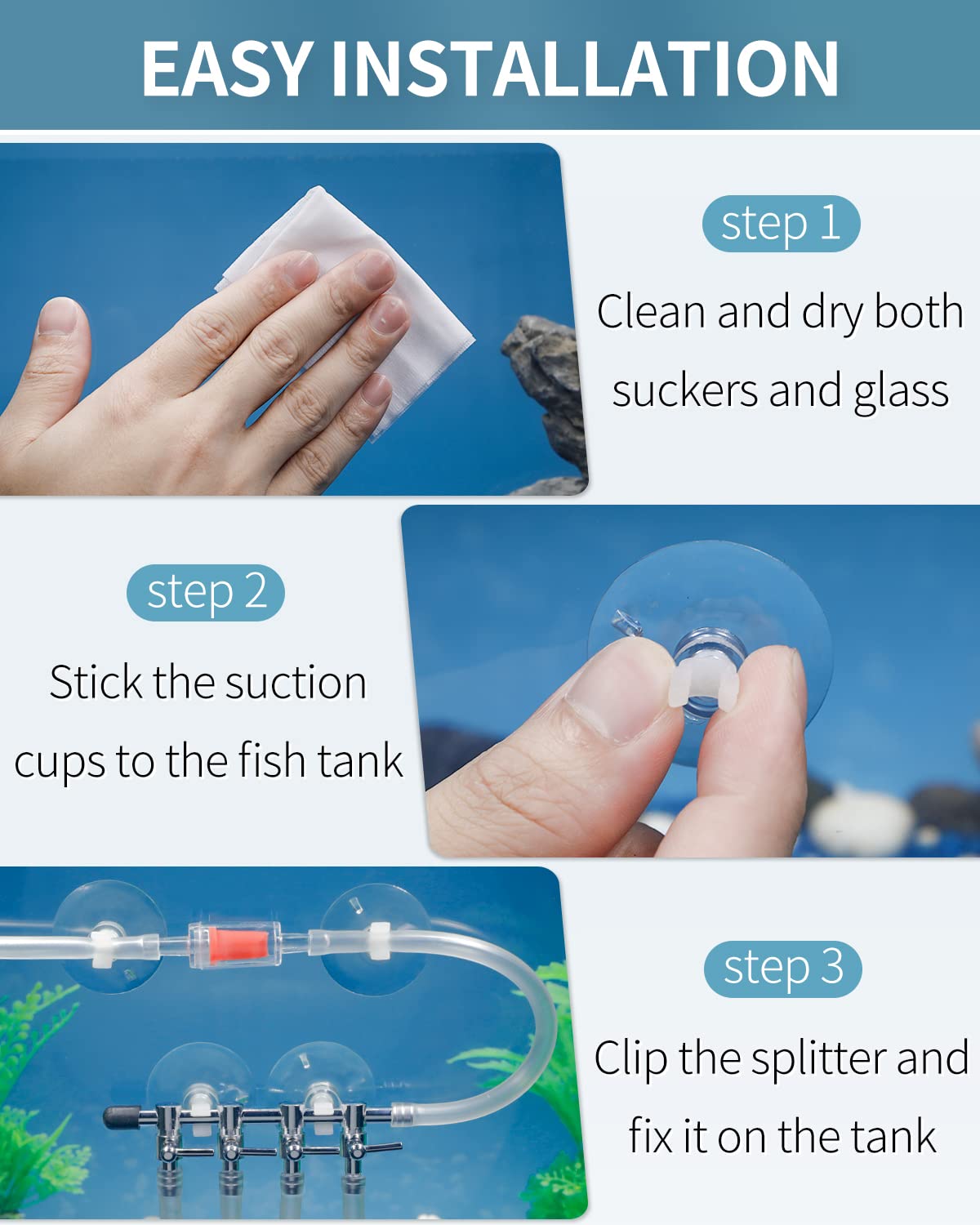 EASY INSTALLATION

step 1

Clean and dry both suckers and glass

step 2

Stick the suction cups to the fish tank

step 3

Clip the splitter and fix it on the tank