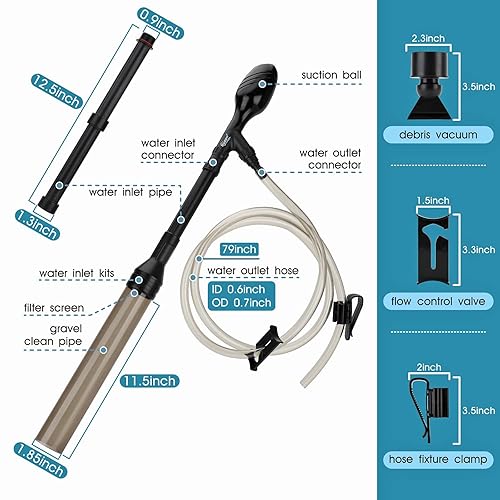 0.9inch

12.5inch

1.3inch

water inlet pipe

suction ball

water inlet connector

water outlet connector

79inch

water outlet hose

ID 0.6inch
OD 0.7inch

water inlet kits

filter screen

gravel clean pipe

11.5inch

1.85inch

2.3inch

3.5inch

debris vacuum

1.5inch

3.3inch

flow control valve

2inch

3.5inch

hose fixture clamp