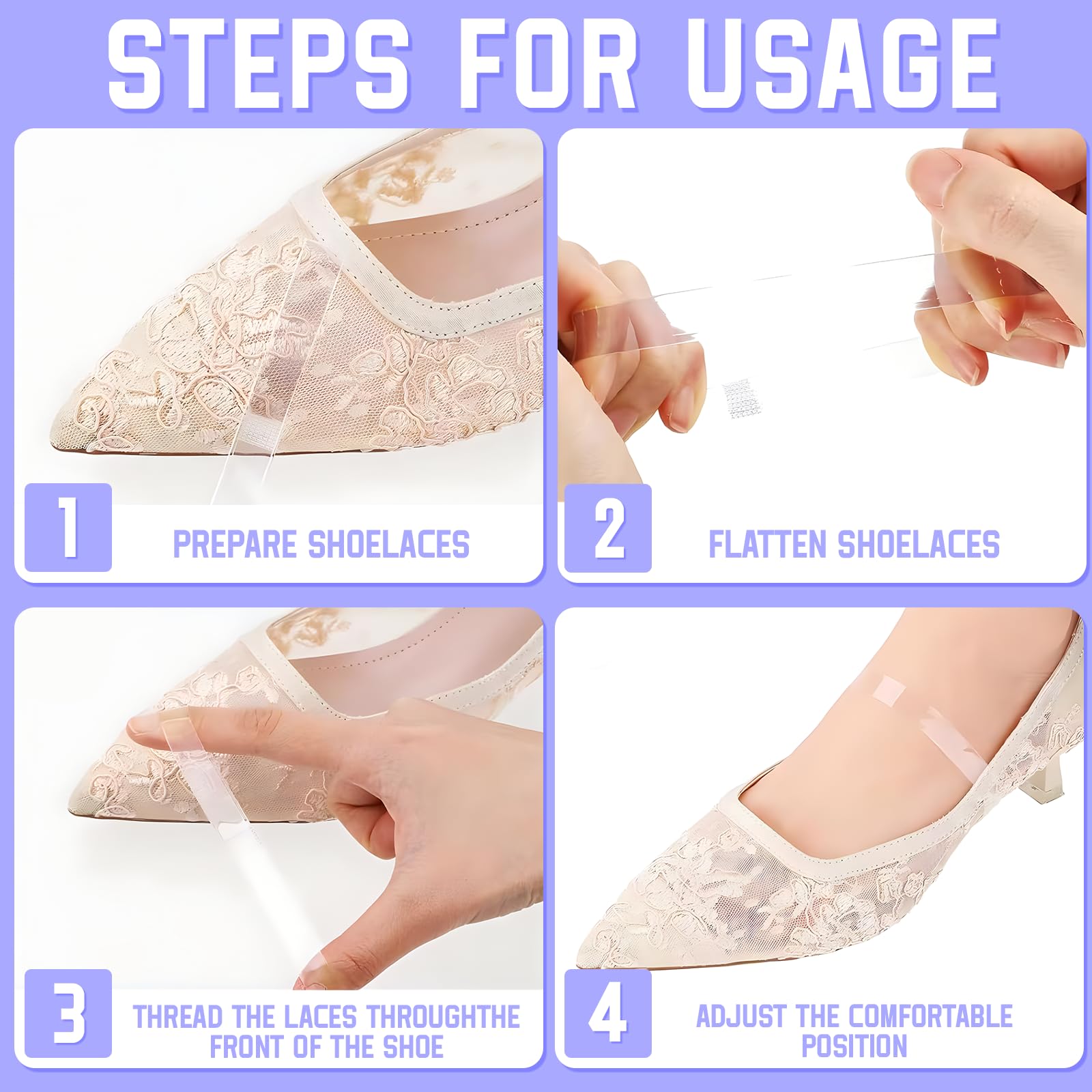 STEPS FOR USAGE

1

PREPARE SHOELACES

2

FLATTEN SHOELACES

3

THREAD THE LACES THROUGHTHE FRONT OF THE SHOE

4

ADJUST THE COMFORTABLE POSITION