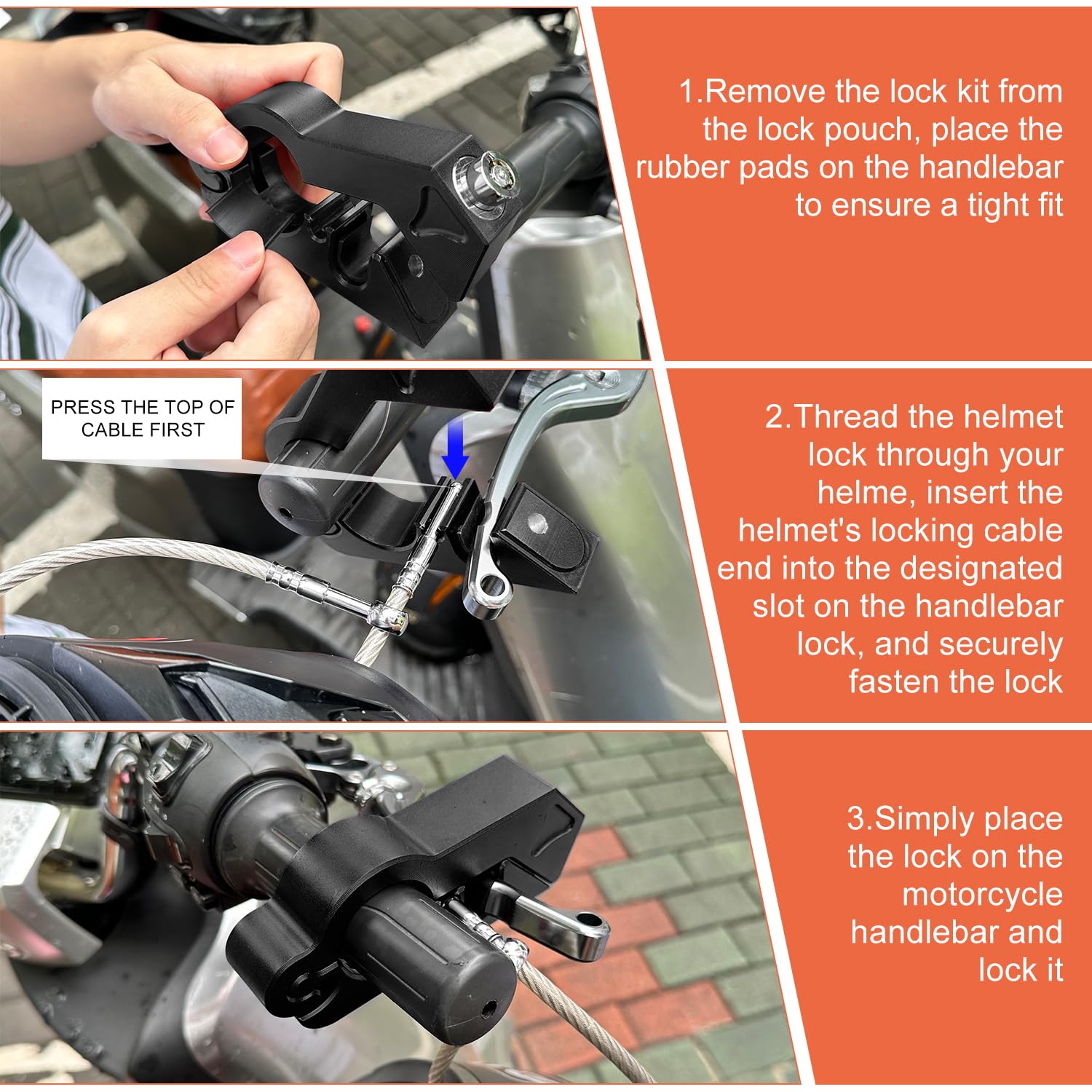 1.Remove the lock kit from the lock pouch, place the rubber pads on the handlebar to ensure a tight fit

PRESS THE TOP OF CABLE FIRST

2.Thread the helmet lock through your helme, insert the helmet's locking cable end into the designated slot on the handlebar lock, and securely fasten the lock

3.Simply place the lock on the motorcycle handlebar and lock it