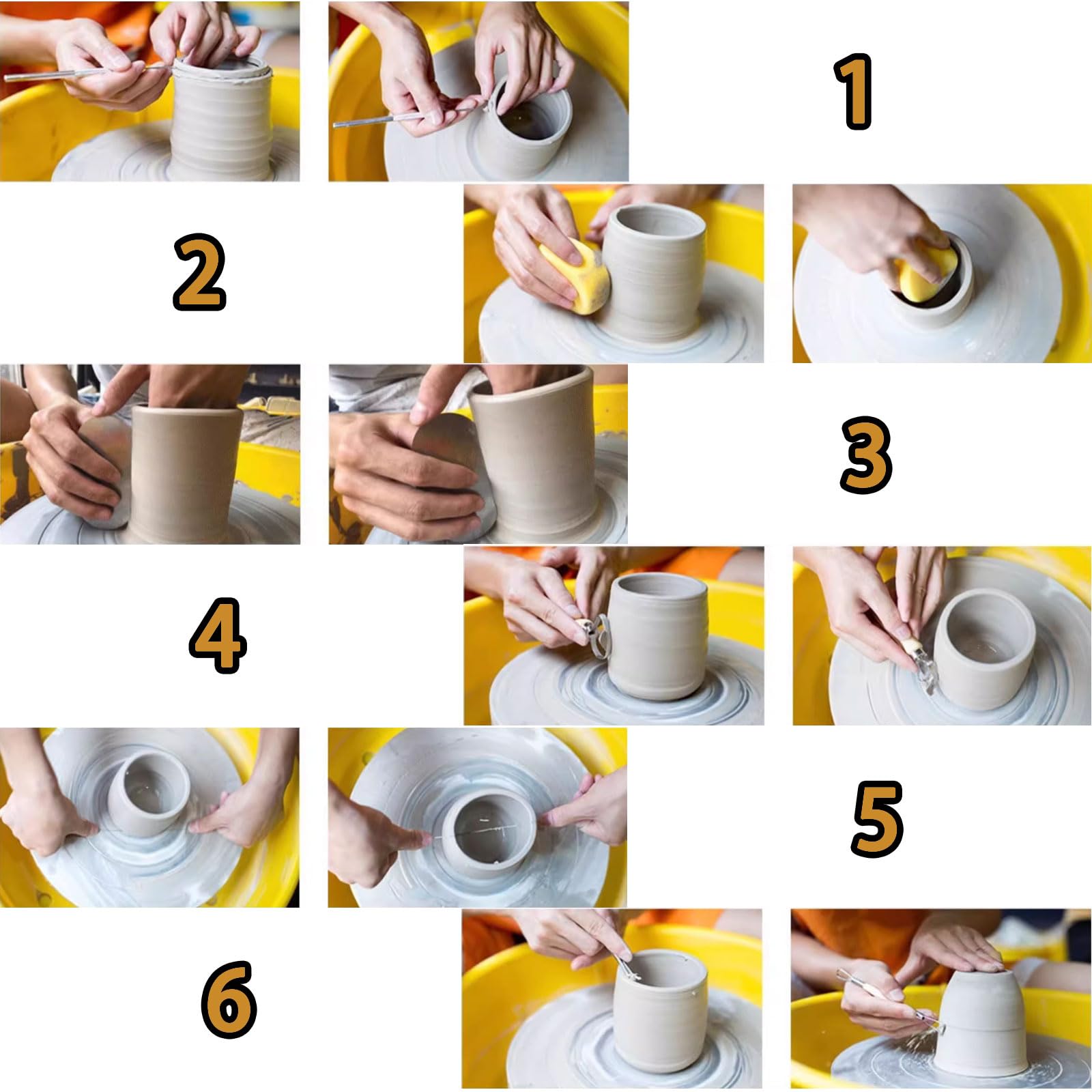 1

2

3

4

5

6