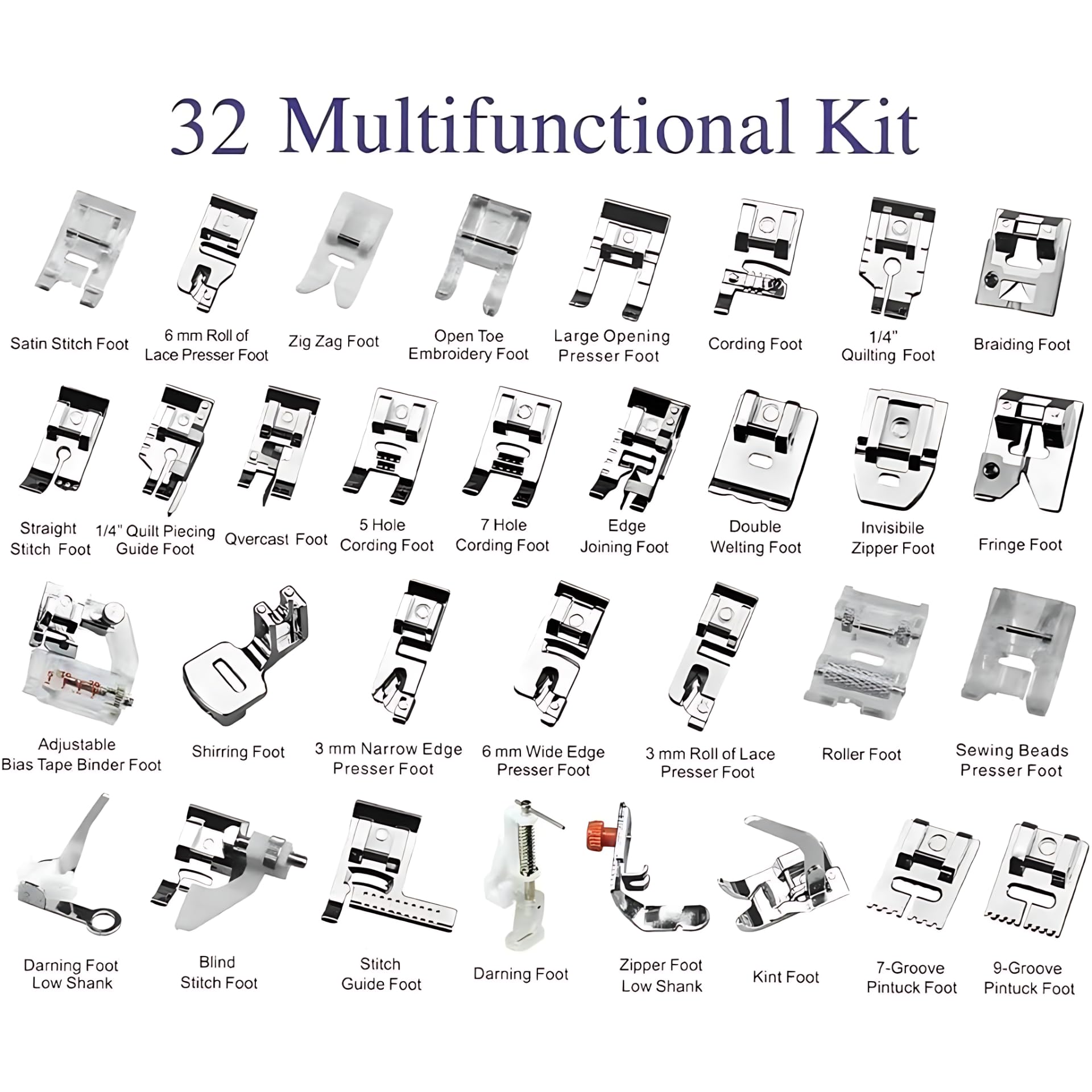 32 Multifunctional Kit

Satin Stitch Foot

6 mm Roll of Lace Presser Foot

Zig Zag Foot

Open Toe Embroidery Foot

Large Opening Presser Foot

Cording Foot

1/4" Quilting Foot

Braiding Foot

Straight Stitch Foot

1/4" Quilt Piecing Guide Foot

Qvercast Foot

5 Hole Cording Foot

7 Hole Cording Foot

Edge Joining Foot

Double Welting Foot

Invisibile Zipper Foot

Fringe Foot

Adjustable Bias Tape Binder Foot

Shirring Foot

3 mm Narrow Edge Presser Foot

6 mm Wide Edge Presser Foot

3 mm Roll of Lace Presser Foot

Roller Foot

Sewing Beads Presser Foot

Darning Foot Low Shank

Blind Stitch Foot

Stitch Guide Foot

Darning Foot

Zipper Foot Low Shank

Kint Foot

7-Groove Pintuck Foot

9-Groove Pintuck Foot