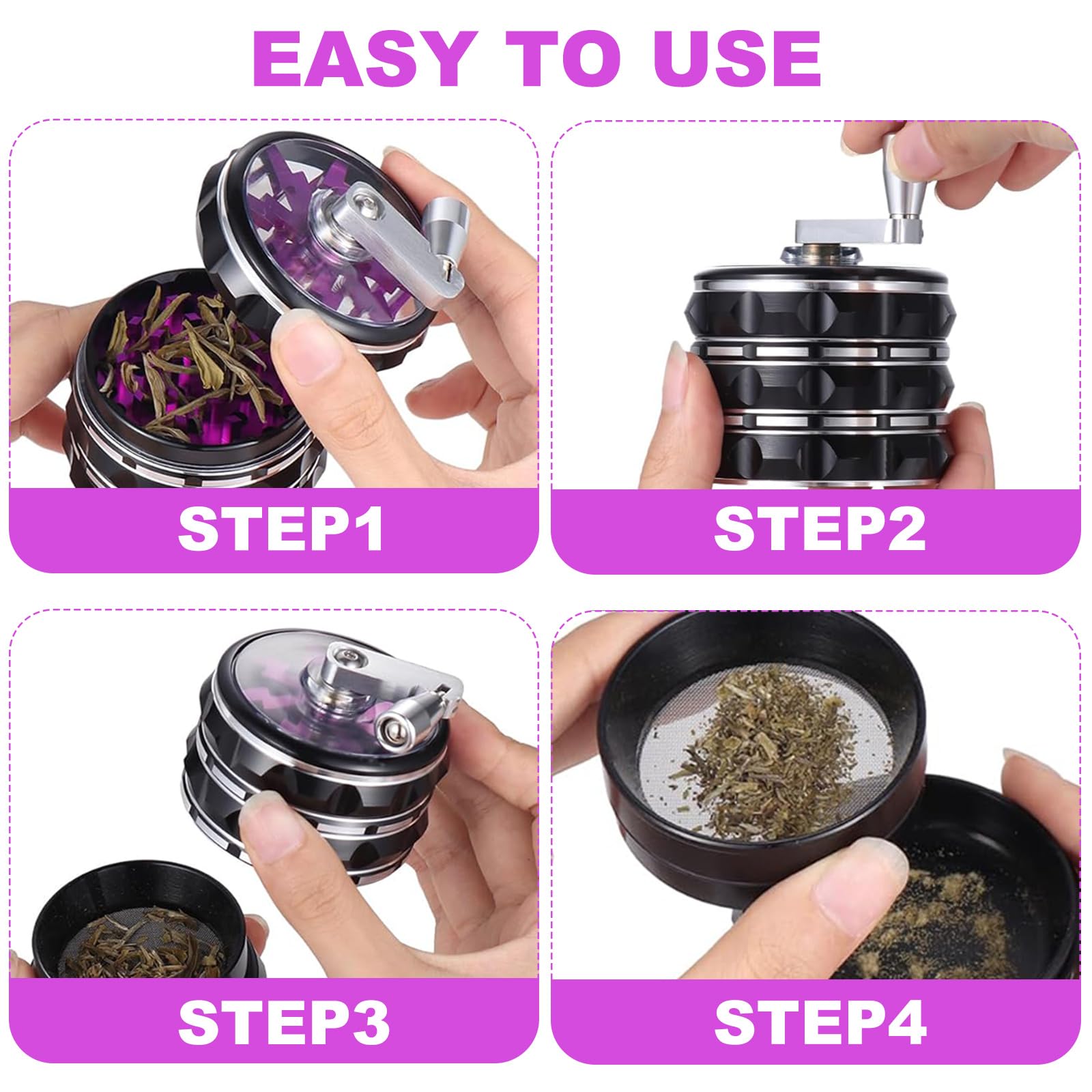 EASY TO USE

STEP1

STEP2

STEP3

STEP4