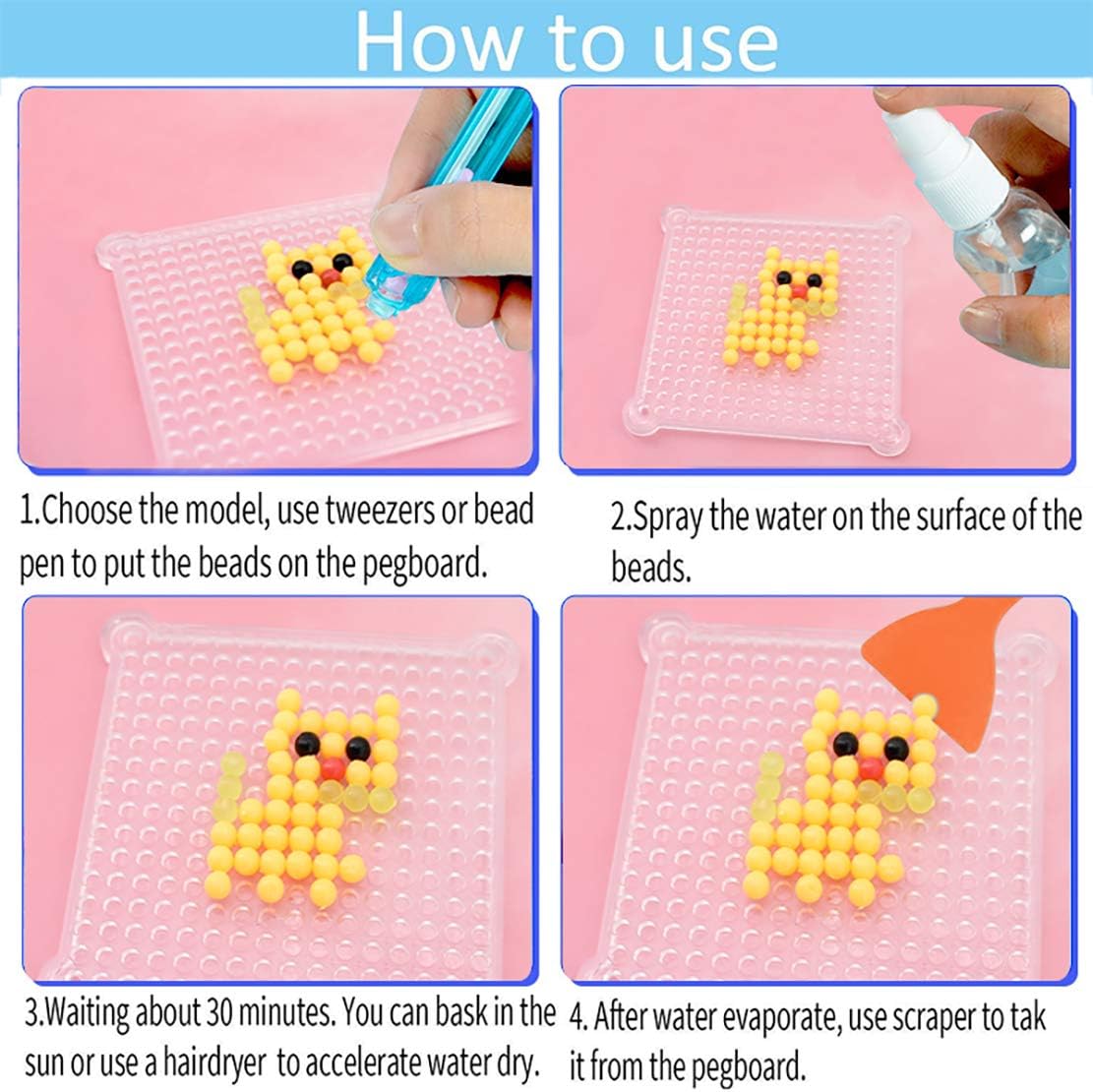 How to use

1.Choose the model, use tweezers or bead pen to put the beads on the pegboard.

2.Spray the water on the surface of the beads.

3.Waiting about 30 minutes. You can bask in the sun or use a hairdryer to accelerate water dry.

4. After water evaporate, use scraper to tak it from the pegboard.