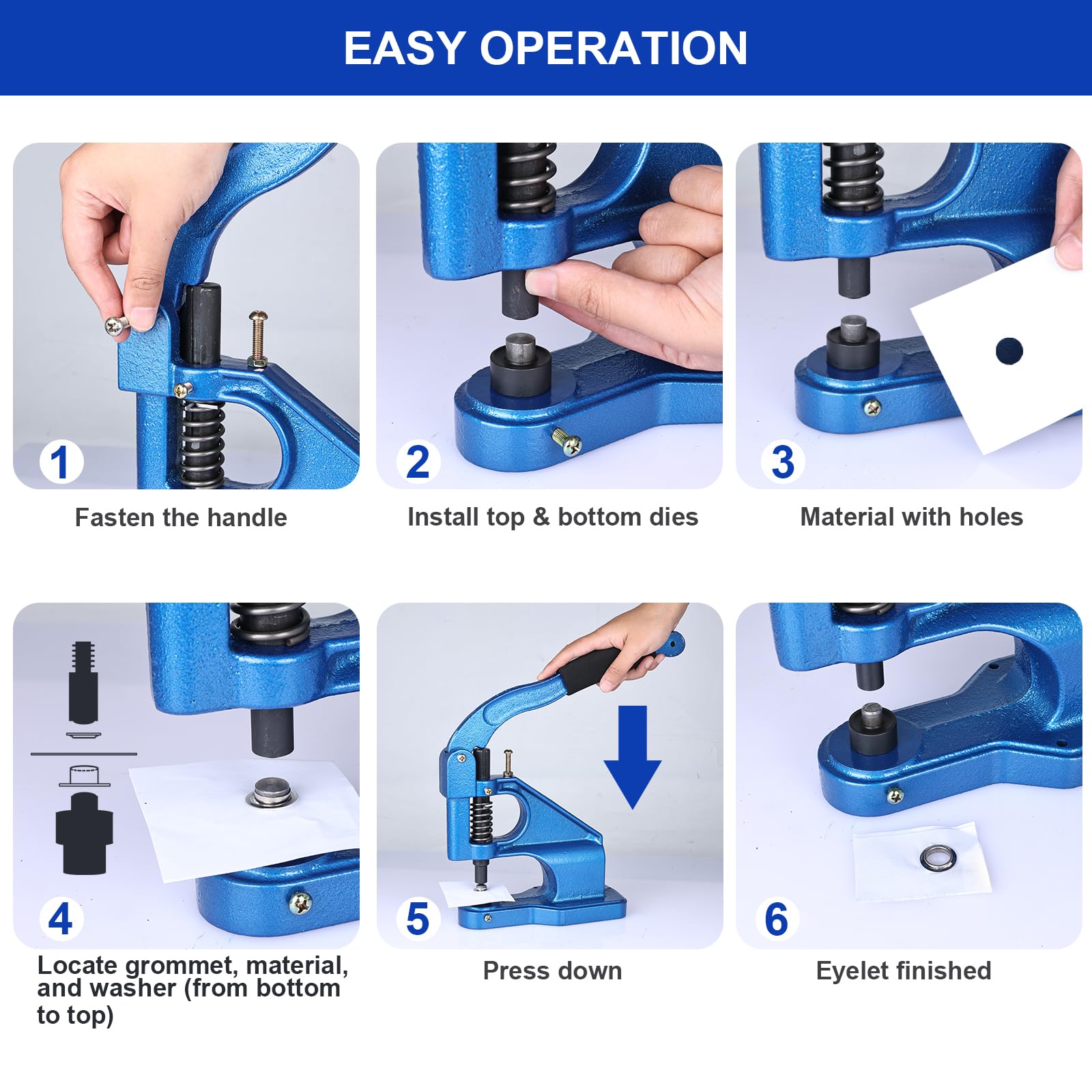 EASY OPERATION

1
Fasten the handle

2
Install top & bottom dies

3
Material with holes

4
Locate grommet, material, and washer (from bottom to top)

5
Press down

6
Eyelet finished