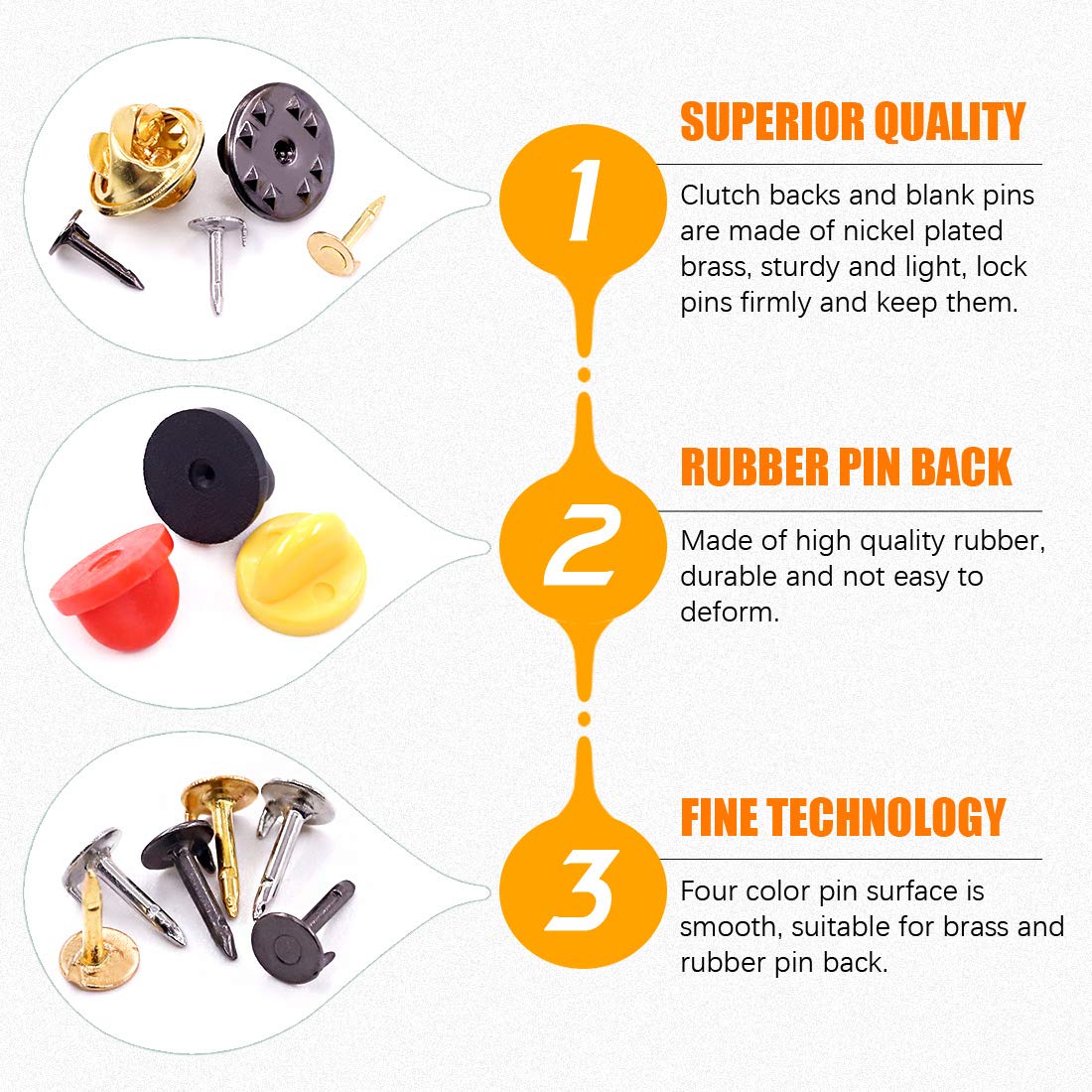 1

SUPERIOR QUALITY

Clutch backs and blank pins are made of nickel plated brass, sturdy and light, lock pins firmly and keep them.

2

RUBBER PIN BACK

Made of high quality rubber, durable and not easy to deform.

3

FINE TECHNOLOGY

Four color pin surface is smooth, suitable for brass and rubber pin back.