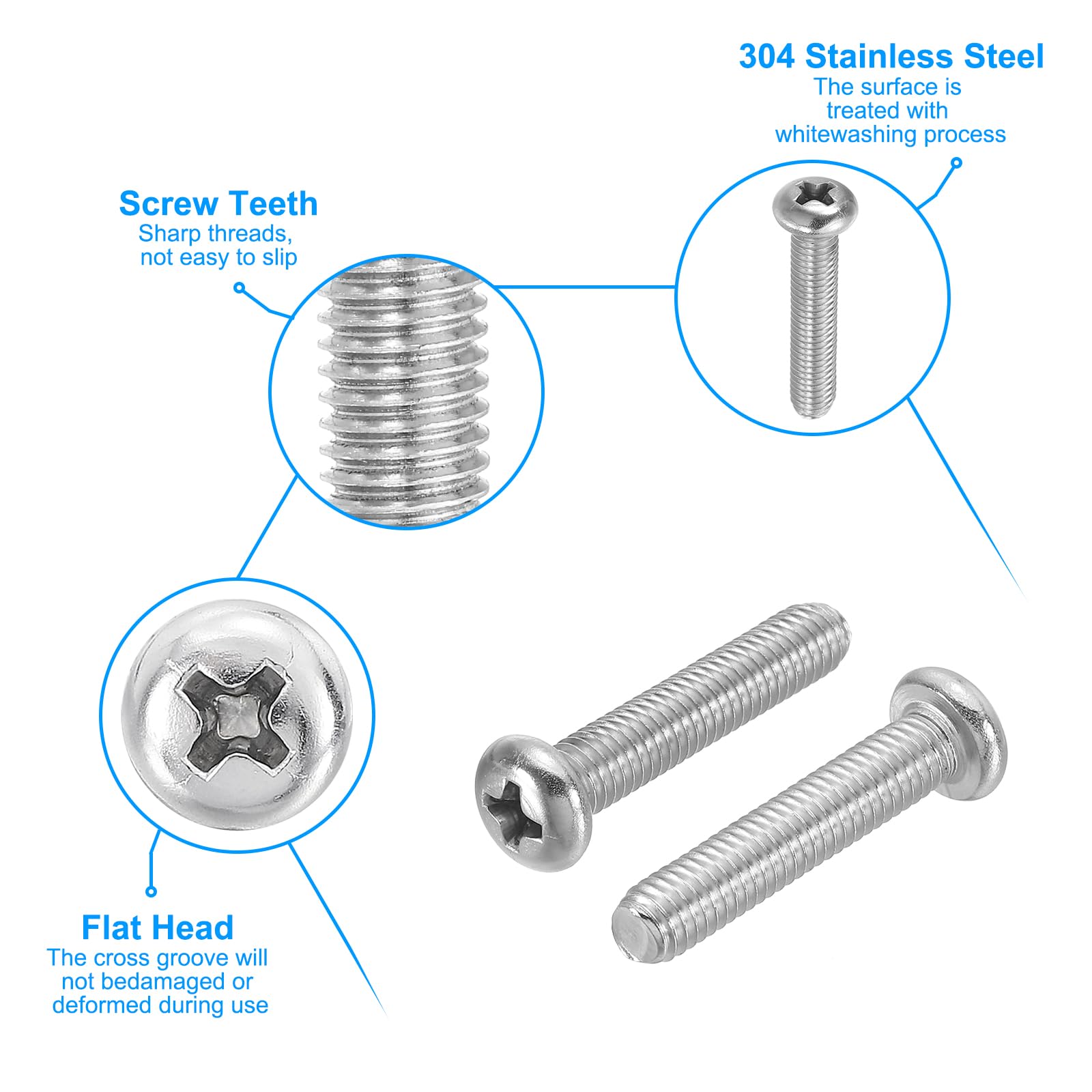 304 Stainless Steel
The surface is treated with whitewashing process

Screw Teeth
Sharp threads, not easy to slip

Flat Head
The cross groove will not bedamaged or deformed during use