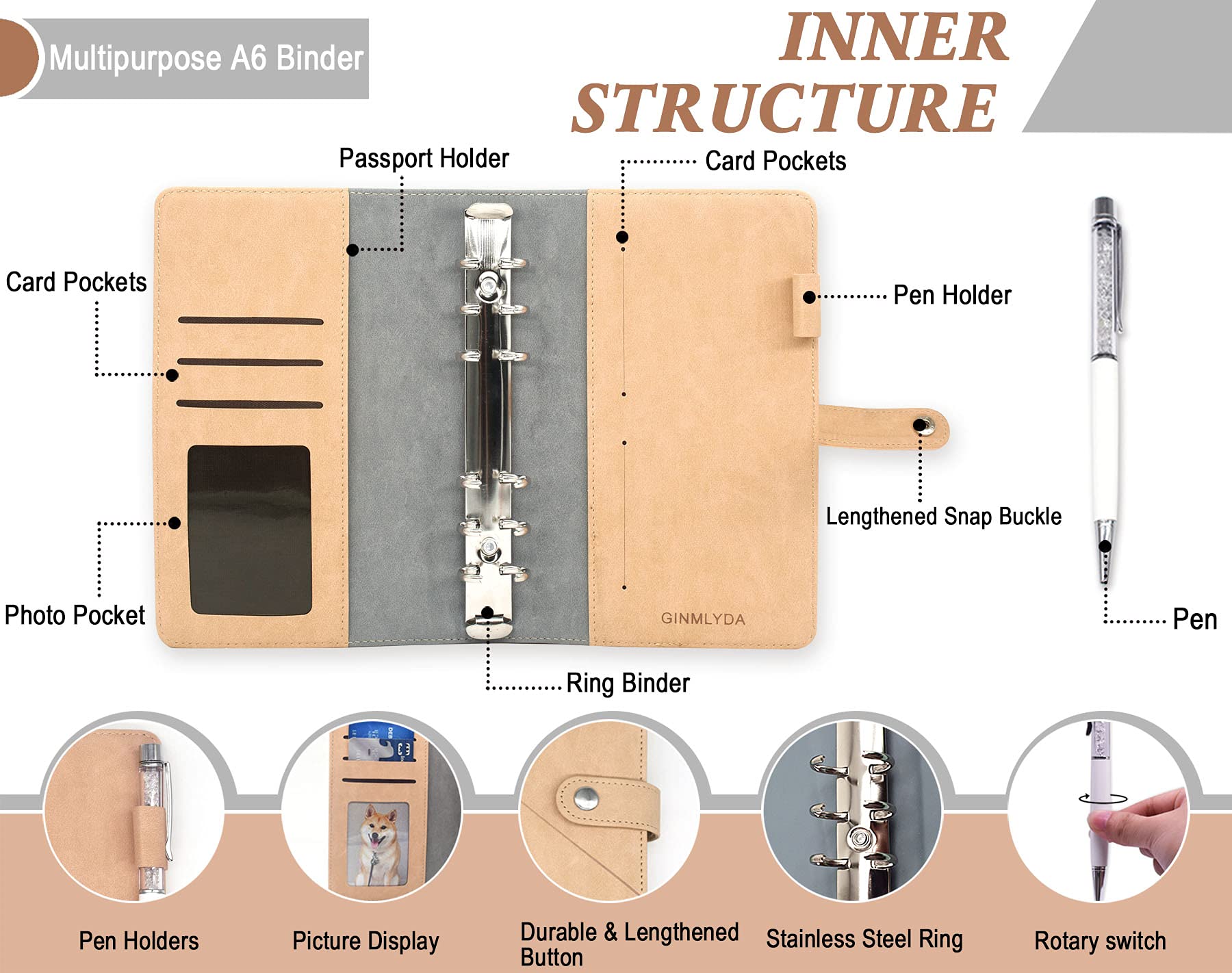 Multipurpose A6 Binder

INNER STRUCTURE

Passport Holder

Card Pockets

Card Pockets

Pen Holder

Lengthened Snap Buckle

Photo Pocket

GINMLYDA

Pen

Ring Binder

Pen Holders

Picture Display

Durable & Lengthened Button

Stainless Steel Ring

Rotary switch