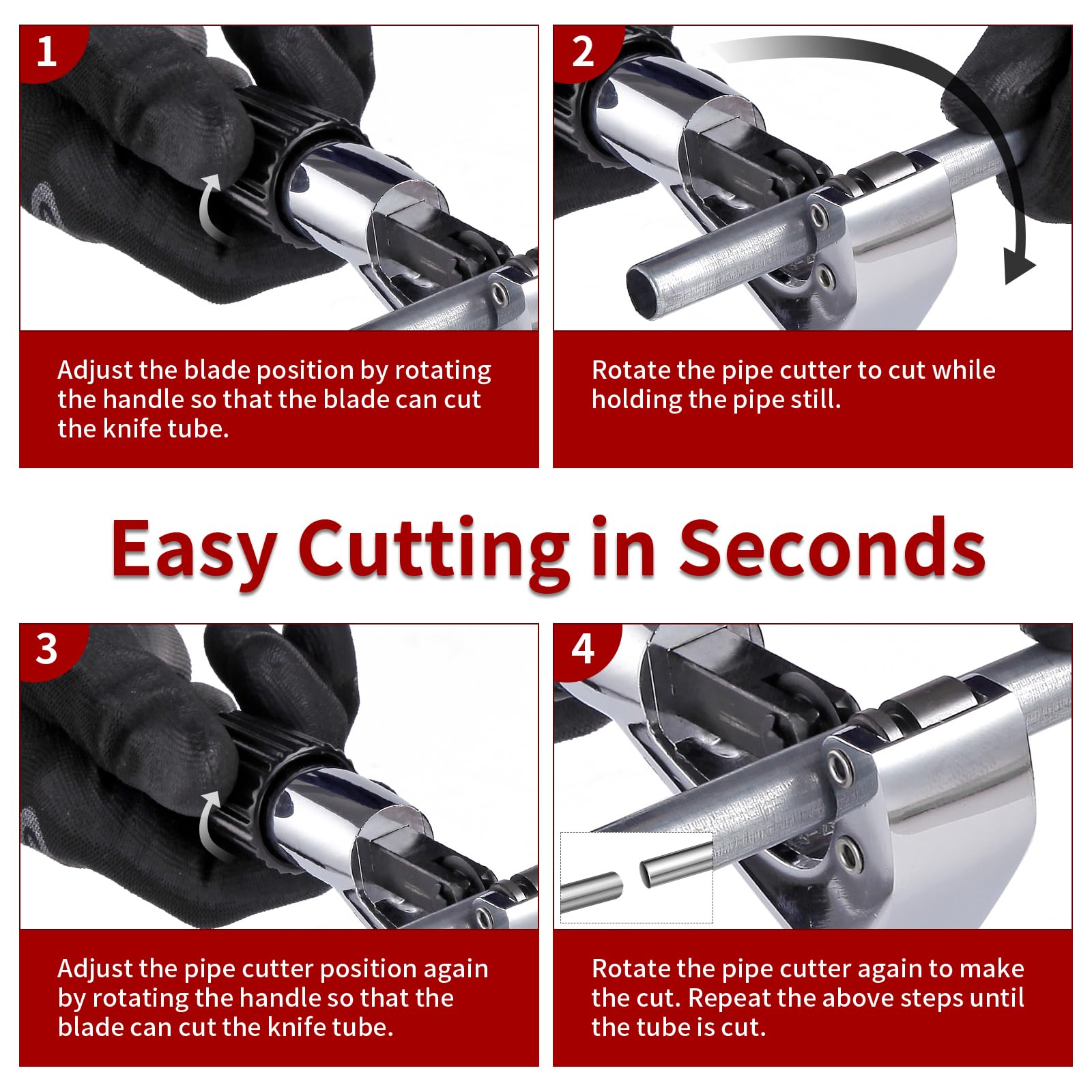 1

Adjust the blade position by rotating the handle so that the blade can cut the knife tube.

2

Rotate the pipe cutter to cut while holding the pipe still.

Easy Cutting in Seconds

3

Adjust the pipe cutter position again by rotating the handle so that the blade can cut the knife tube.

4

Rotate the pipe cutter again to make the cut. Repeat the above steps until the tube is cut.