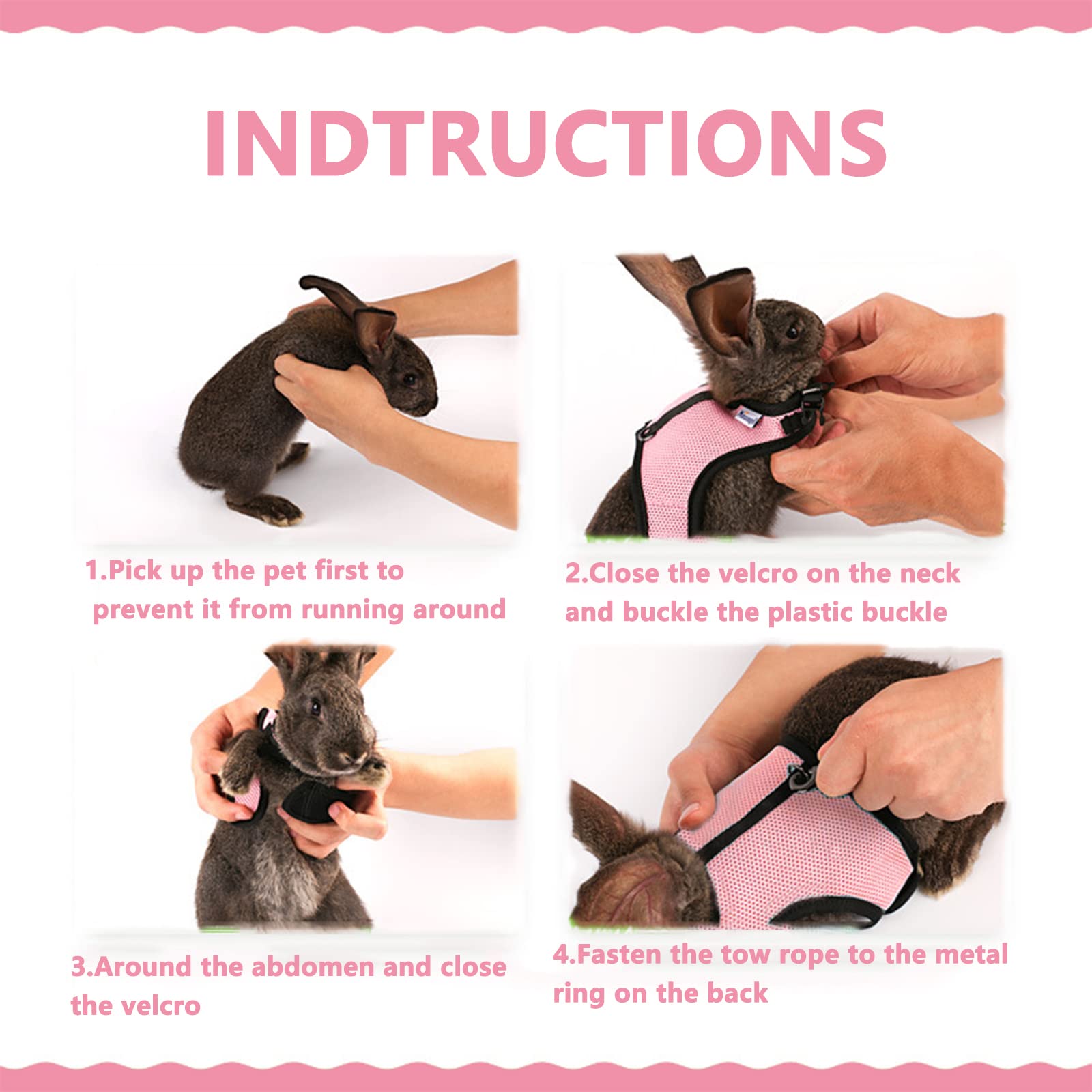 INDTRUCTIONS

1.Pick up the pet first to prevent it from running around

2.Close the velcro on the neck and buckle the plastic buckle

3.Around the abdomen and close the velcro

4.Fasten the tow rope to the metal ring on the back