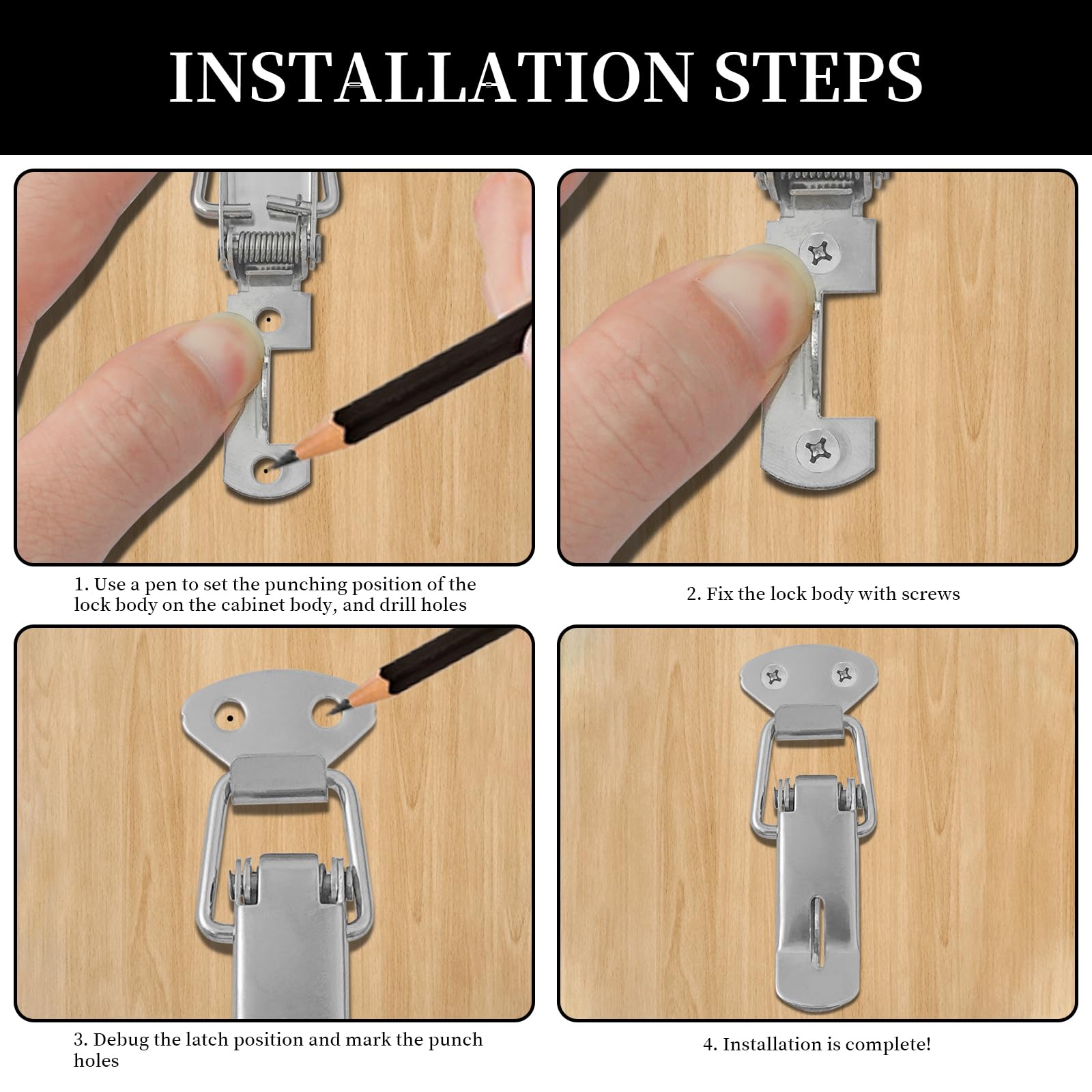 INSTALLATION STEPS

1. Use a pen to set the punching position of the lock body on the cabinet body, and drill holes

2. Fix the lock body with screws

3. Debug the latch position and mark the punch holes

4. Installation is complete!