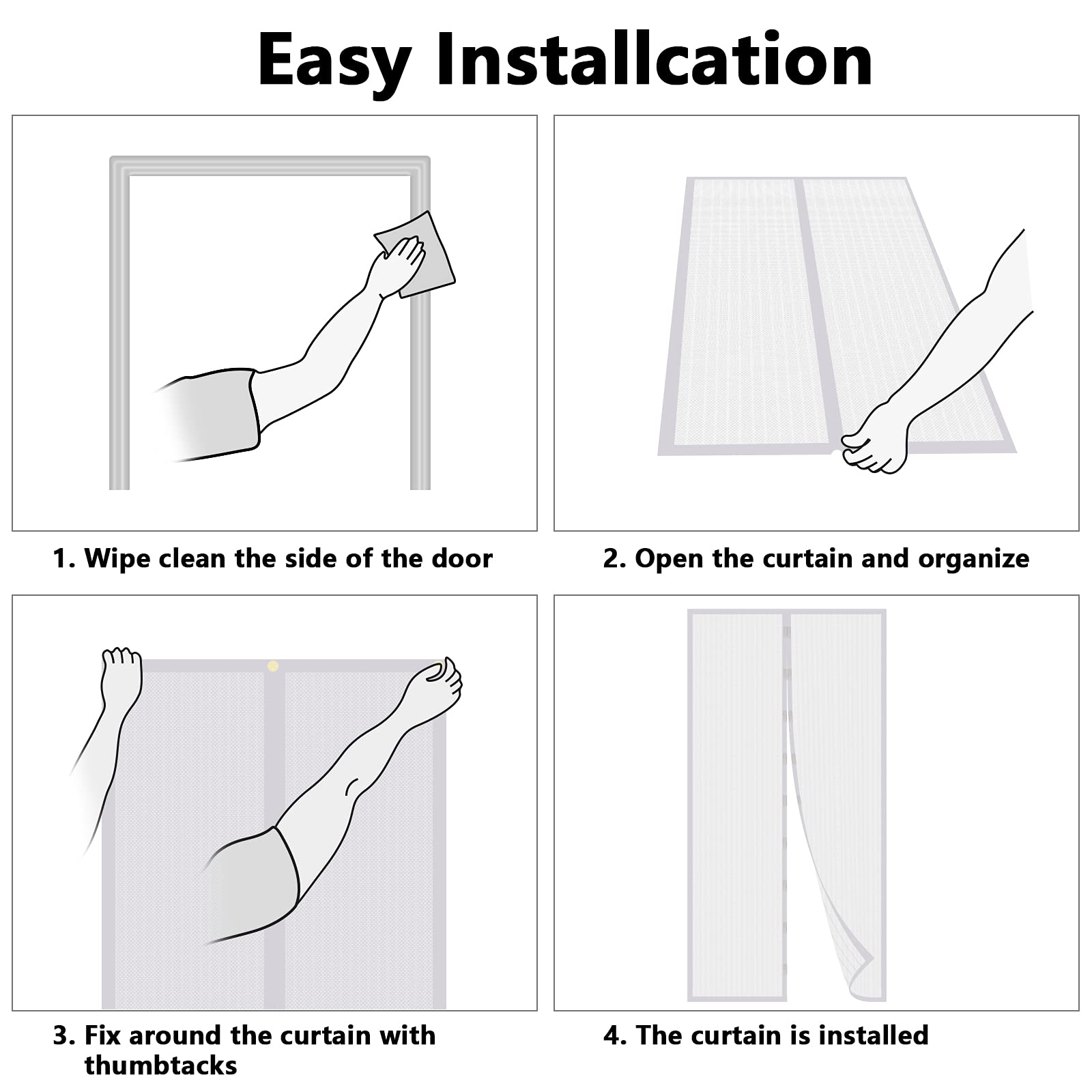 Easy Installcation

1. Wipe clean the side of the door

2. Open the curtain and organize

3. Fix around the curtain with thumbtacks

4. The curtain is installed