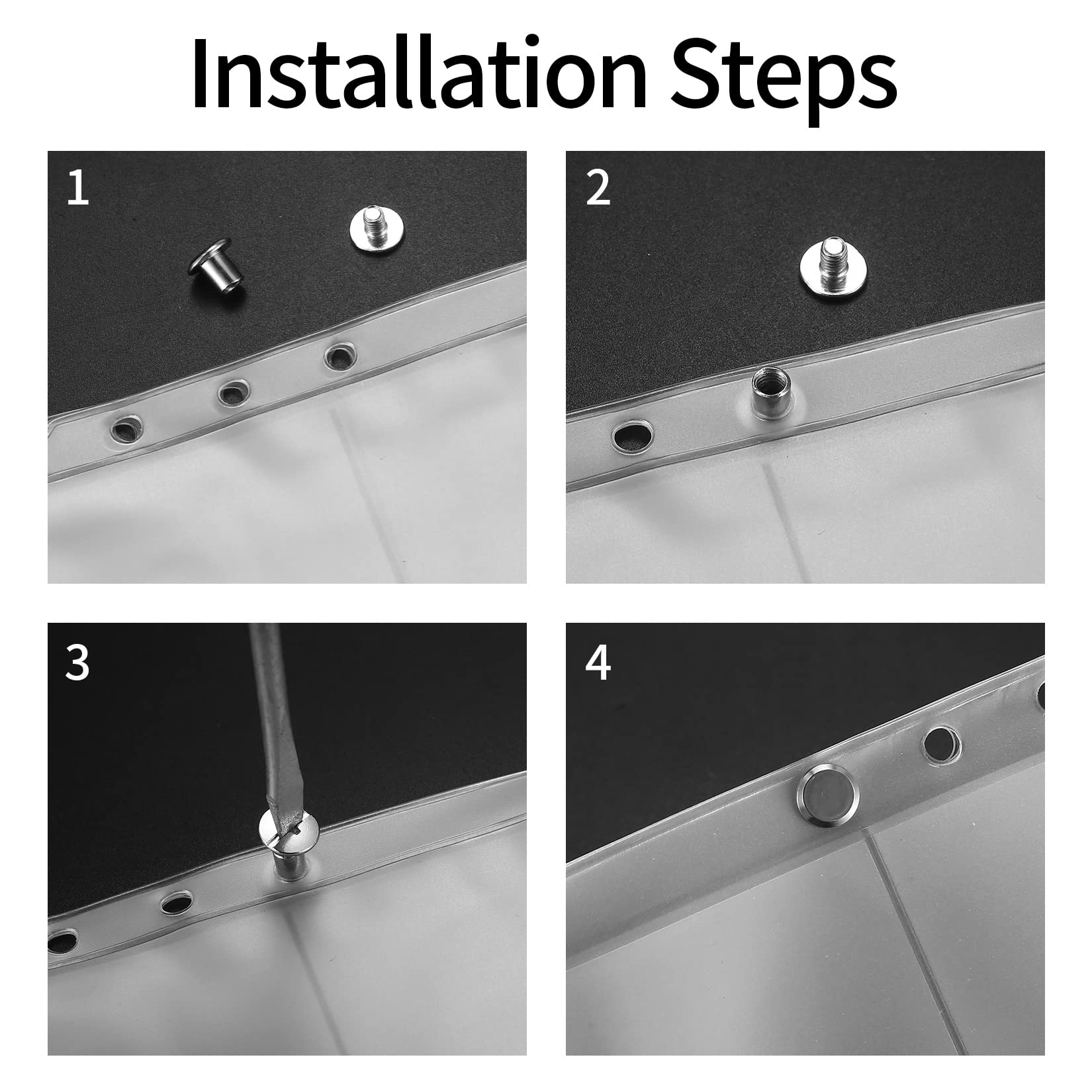 Installation Steps

1

2

3

4