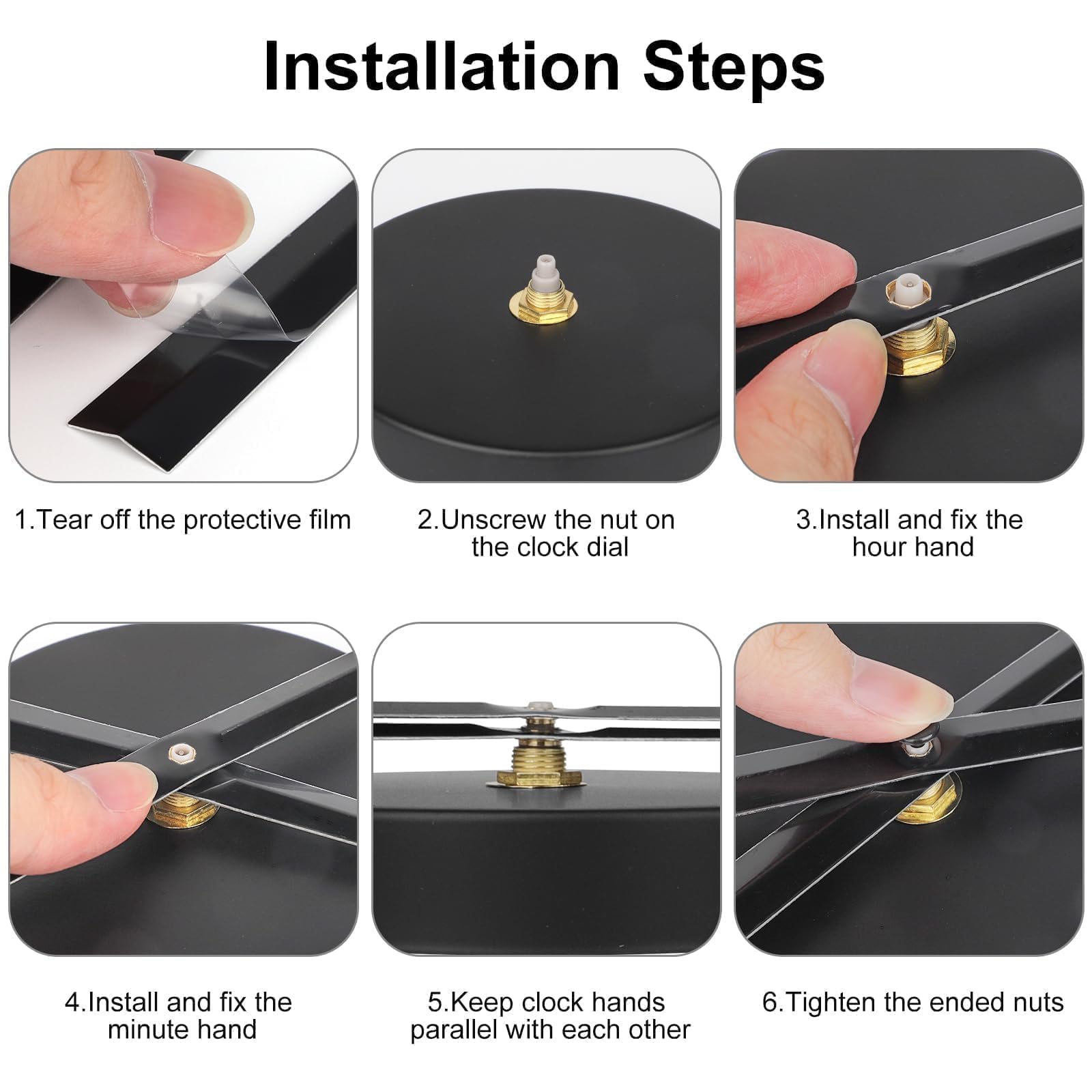 Installation Steps

1.Tear off the protective film

2.Unscrew the nut on the clock dial

3.Install and fix the hour hand

4.Install and fix the minute hand

5.Keep clock hands parallel with each other

6.Tighten the ended nuts