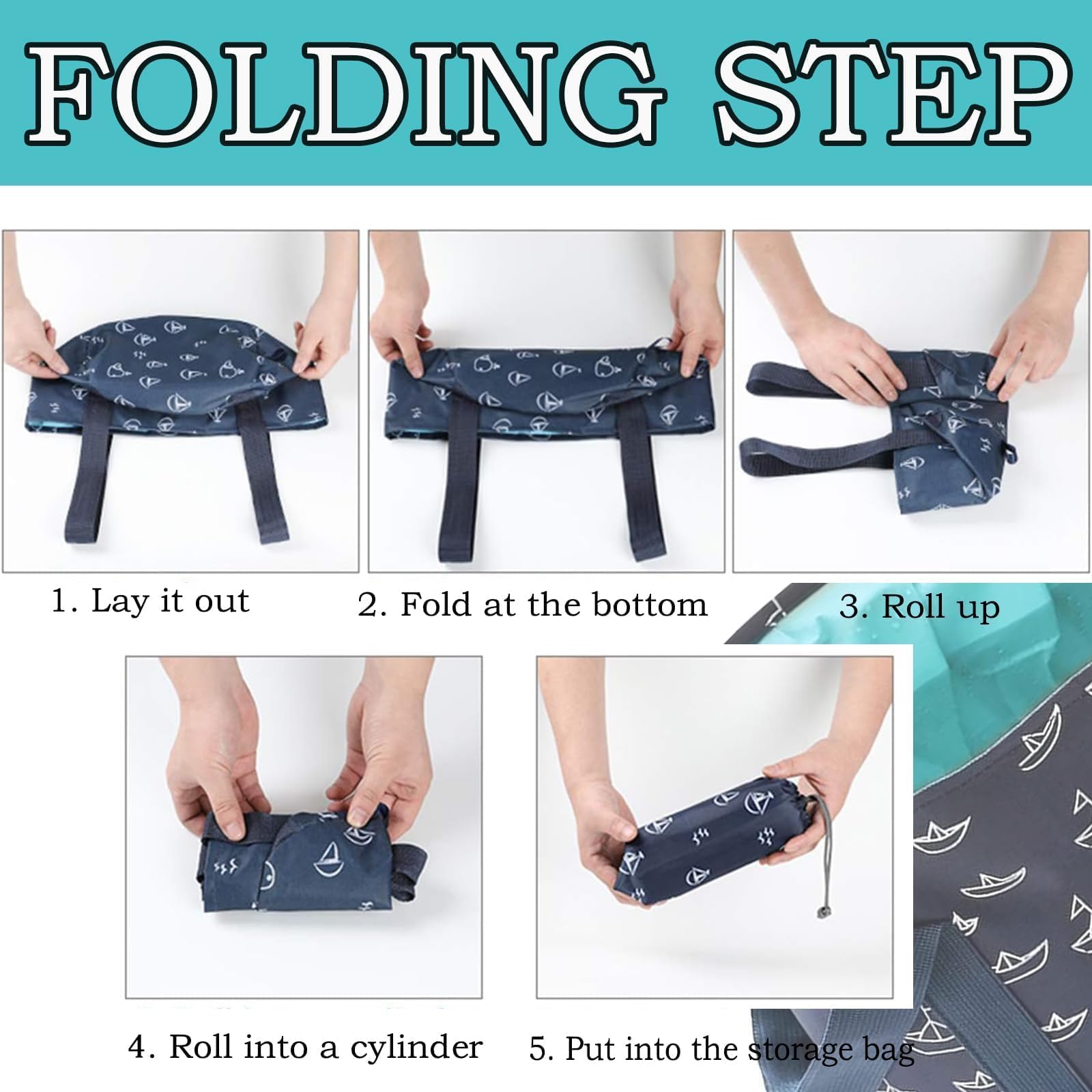 FOLDING STEP

1. Lay it out

2. Fold at the bottom

3. Roll up

4. Roll into a cylinder

5. Put into the storage bag