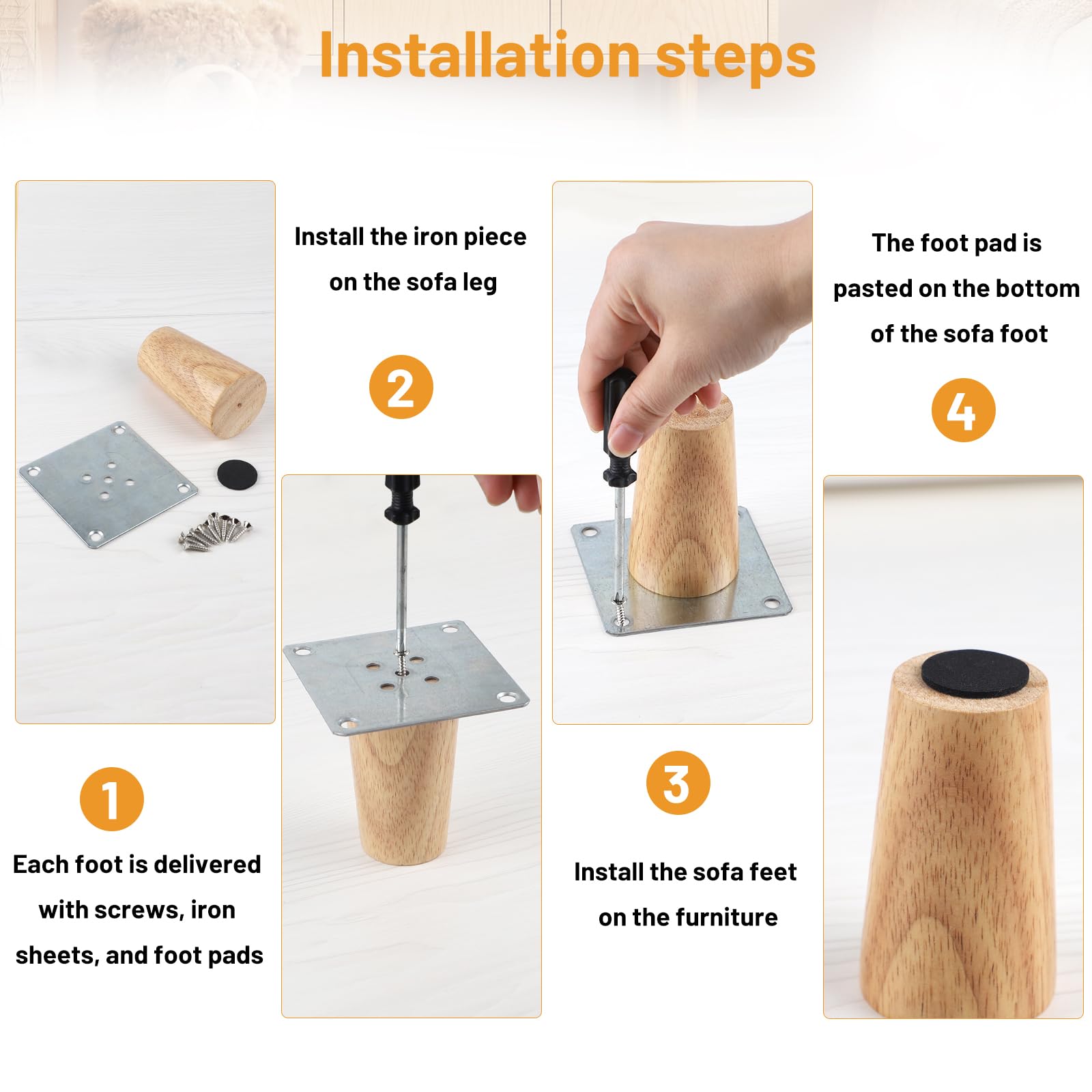 Installation steps

1

Each foot is delivered with screws, iron sheets, and foot pads

Install the iron piece on the sofa leg

2

3

Install the sofa feet on the furniture

The foot pad is pasted on the bottom of the sofa foot

4