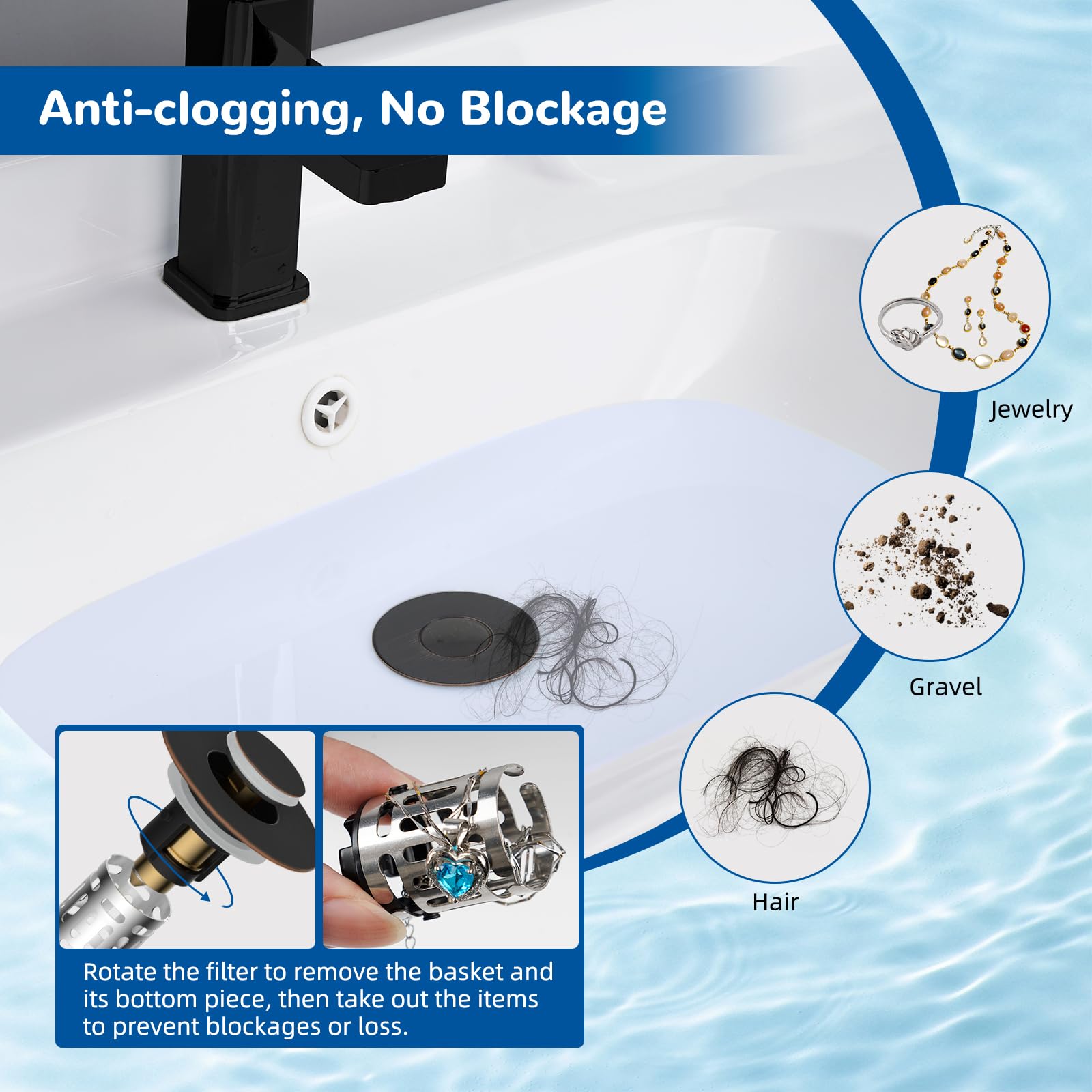 Anti-clogging, No Blockage

Jewelry

Gravel

Hair

Rotate the filter to remove the basket and its bottom piece, then take out the items to prevent blockages or loss.