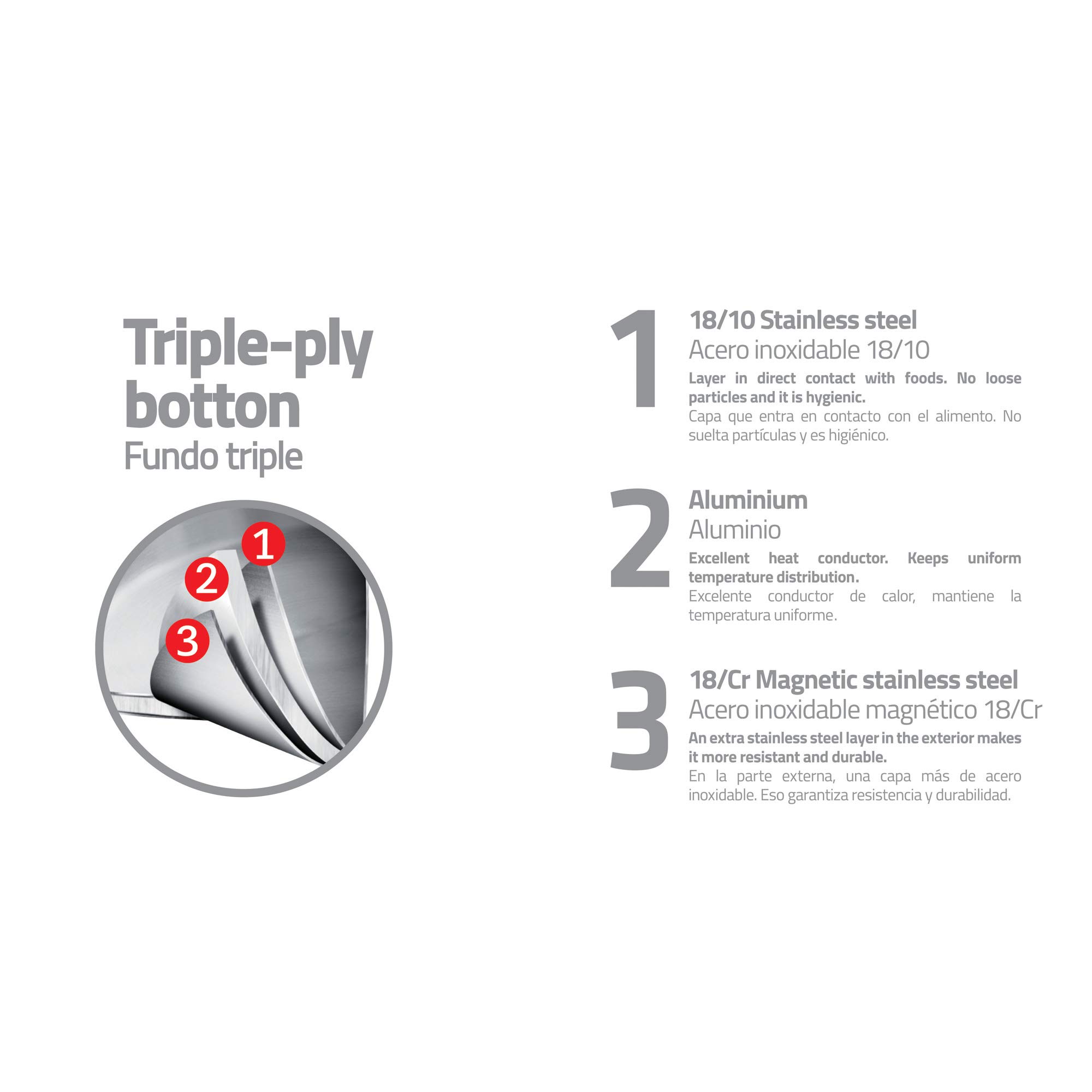 Triple-ply botton
Fundo triple

1
2
3

1
18/10 Stainless steel
Acero inoxidable 18/10
Layer in direct contact with foods. No loose particles and it is hygienic.
Capa que entra en contacto con el alimento. No suelta partículas y es higiénico.

2
Aluminium
Aluminio
Excellent heat conductor. Keeps uniform temperature distribution.
Excelente conductor de calor, mantiene la temperatura uniforme.

3
18/Cr Magnetic stainless steel
Acero inoxidable magnético 18/Cr
An extra stainless steel layer in the exterior makes it more resistant and durable.
En la parte externa, una capa más de acero inoxidable. Eso garantiza resistencia y durabilidad.