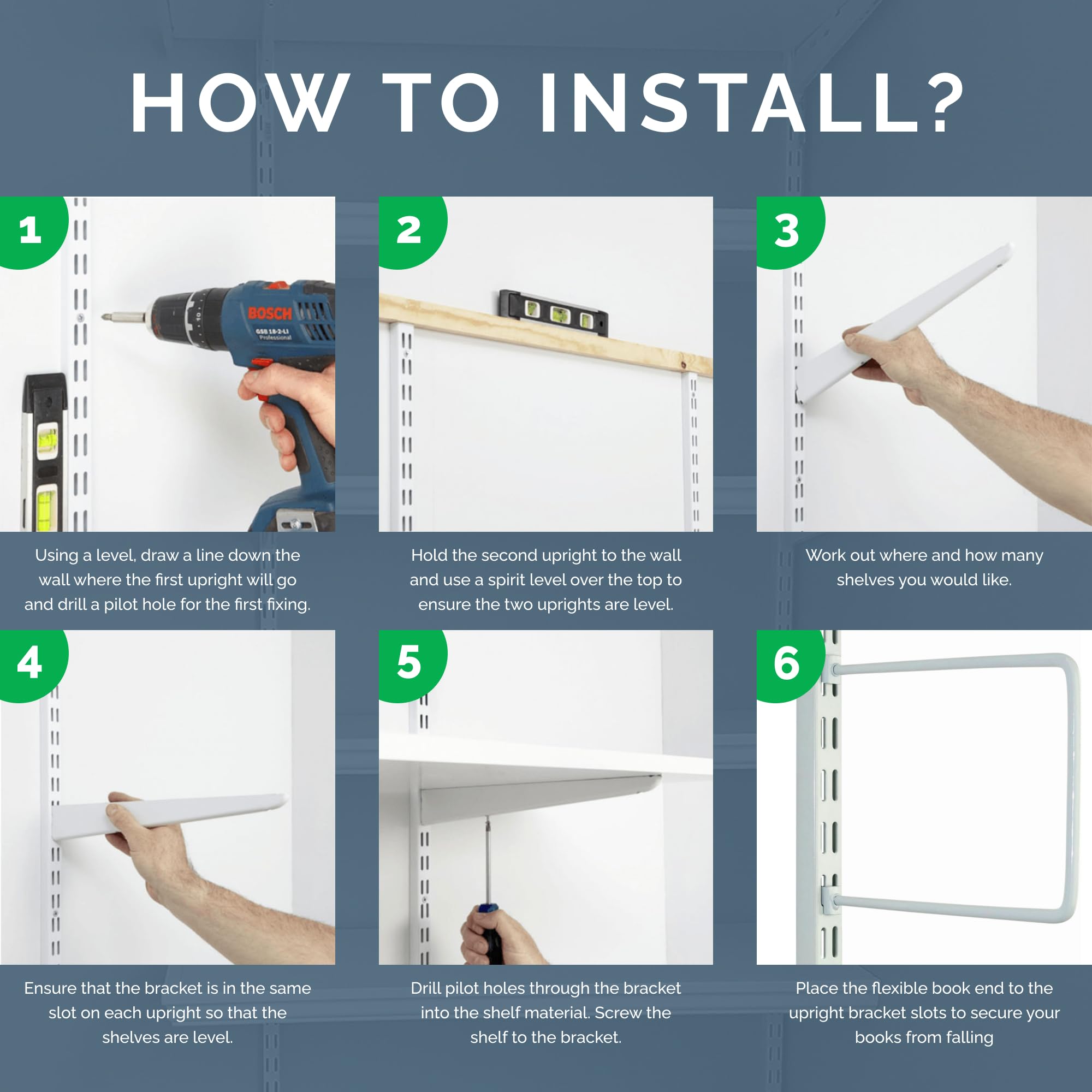 HOW TO INSTALL?

1

BOSCH

GSB 18-2-LI Professional

Using a level, draw a line down the wall where the first upright will go and drill a pilot hole for the first fixing.

2

Hold the second upright to the wall and use a spirit level over the top to ensure the two uprights are level.

3

Work out where and how many shelves you would like.

4

Ensure that the bracket is in the same slot on each upright so that the shelves are level.

5

Drill pilot holes through the bracket into the shelf material. Screw the shelf to the bracket.

6

Place the flexible book end to the upright bracket slots to secure your books from falling