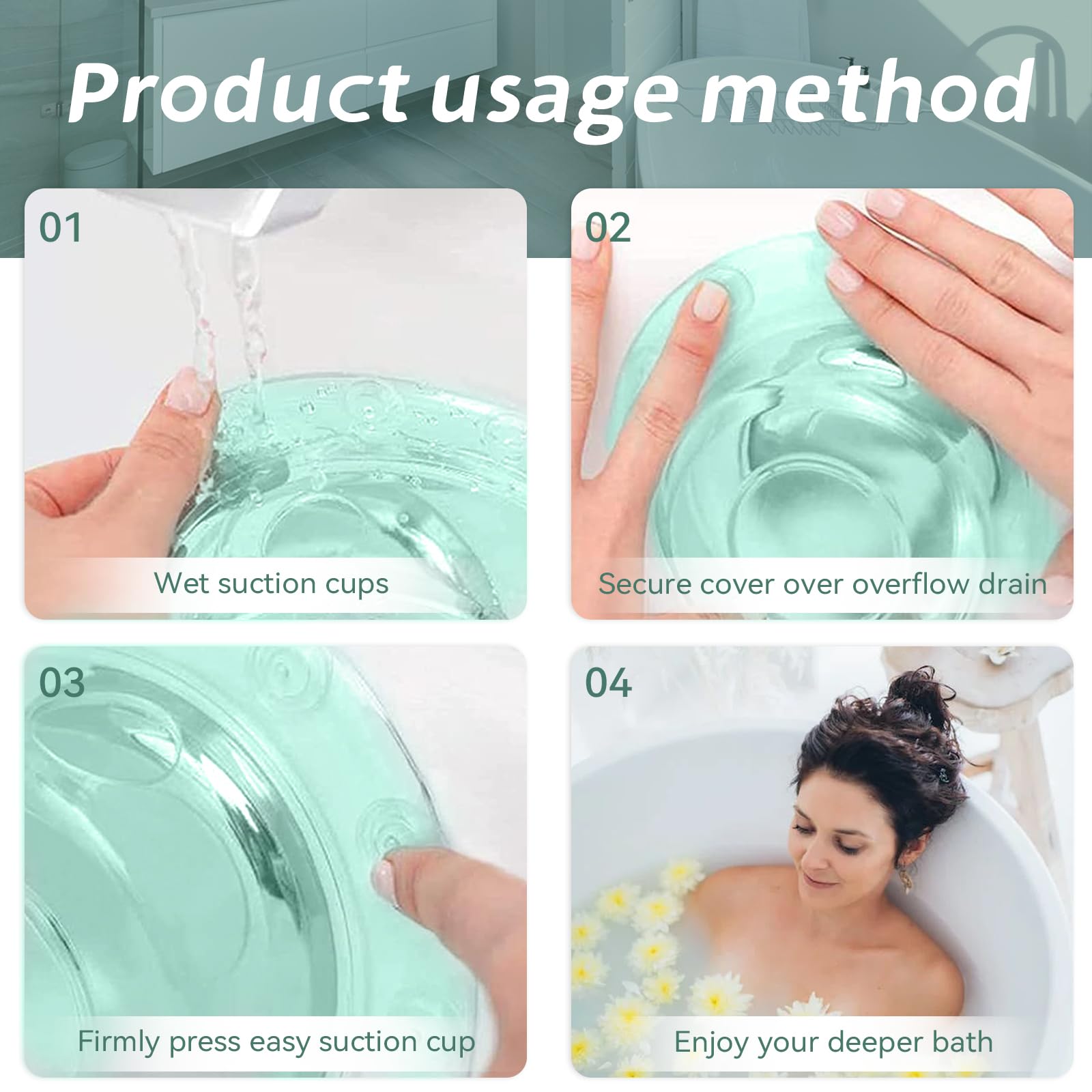 Product usage method

01

Wet suction cups

02

Secure cover over overflow drain

03

Firmly press easy suction cup

04

Enjoy your deeper bath