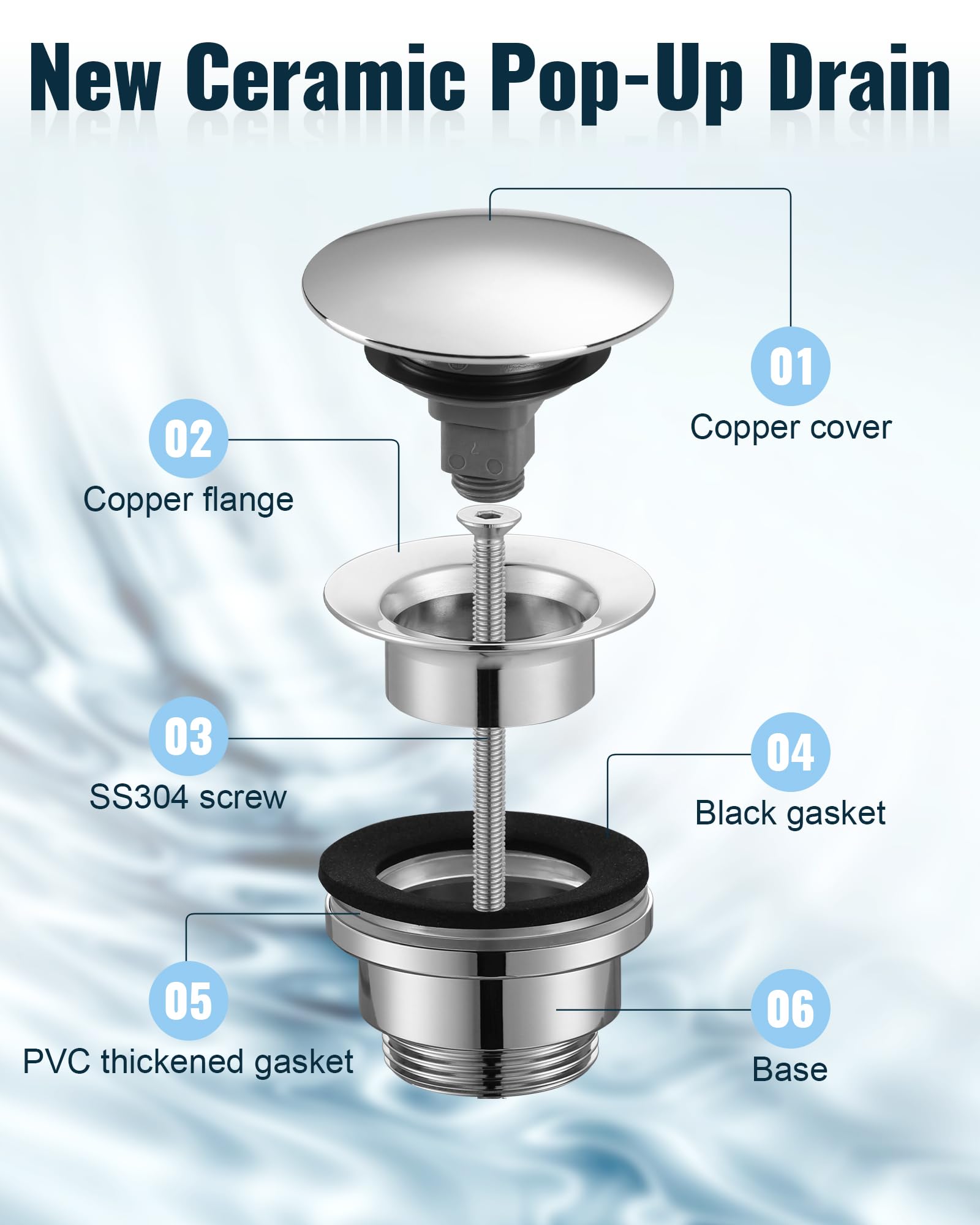 New Ceramic Pop-Up Drain

01
Copper cover

02
Copper flange

03
SS304 screw

04
Black gasket

05
PVC thickened gasket

06
Base