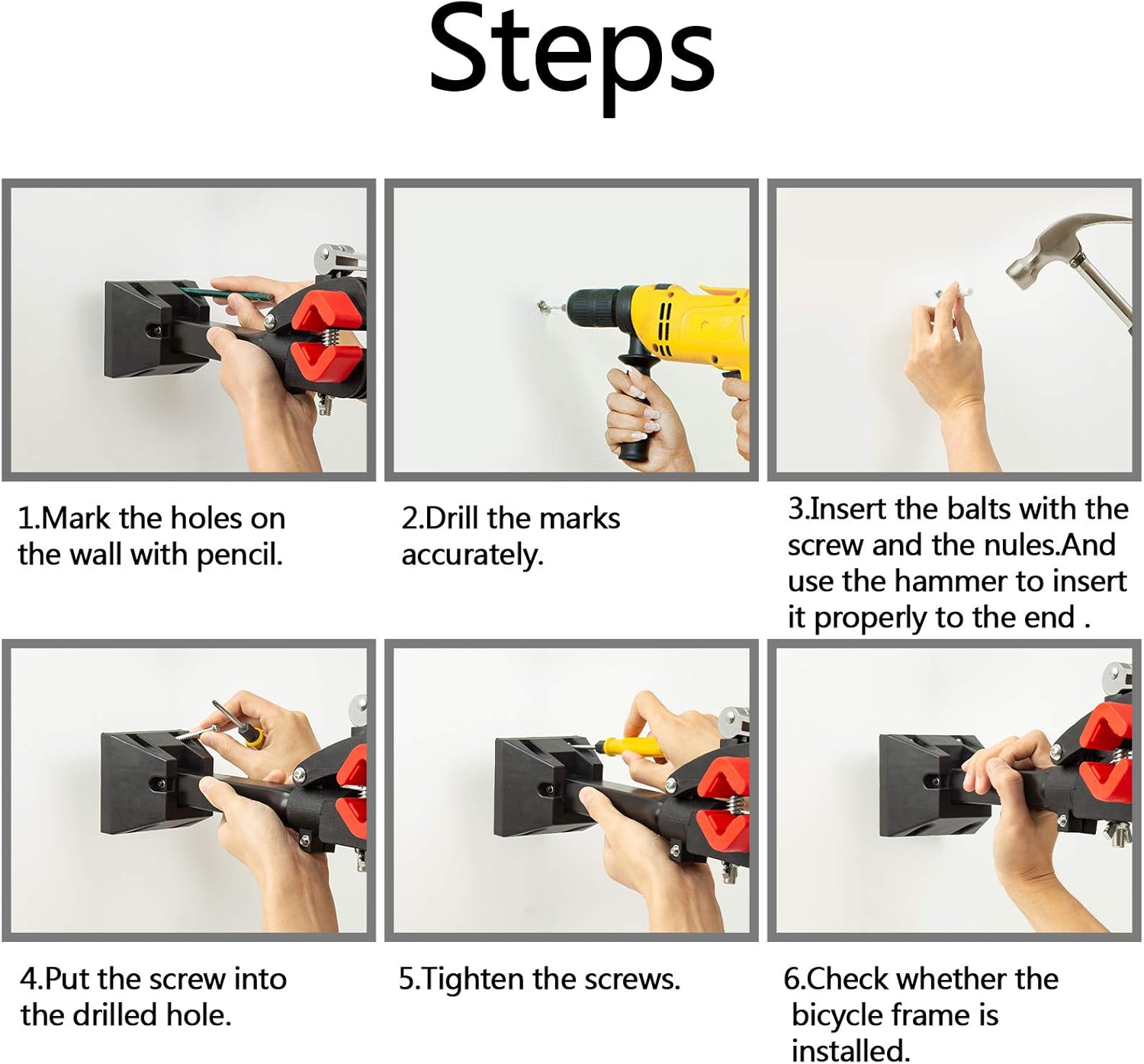 Steps

1.Mark the holes on the wall with pencil.

2.Drill the marks accurately.

3.Insert the balts with the screw and the nules.And use the hammer to insert it properly to the end .

4.Put the screw into the drilled hole.

5.Tighten the screws.

6.Check whether the bicycle frame is installed.