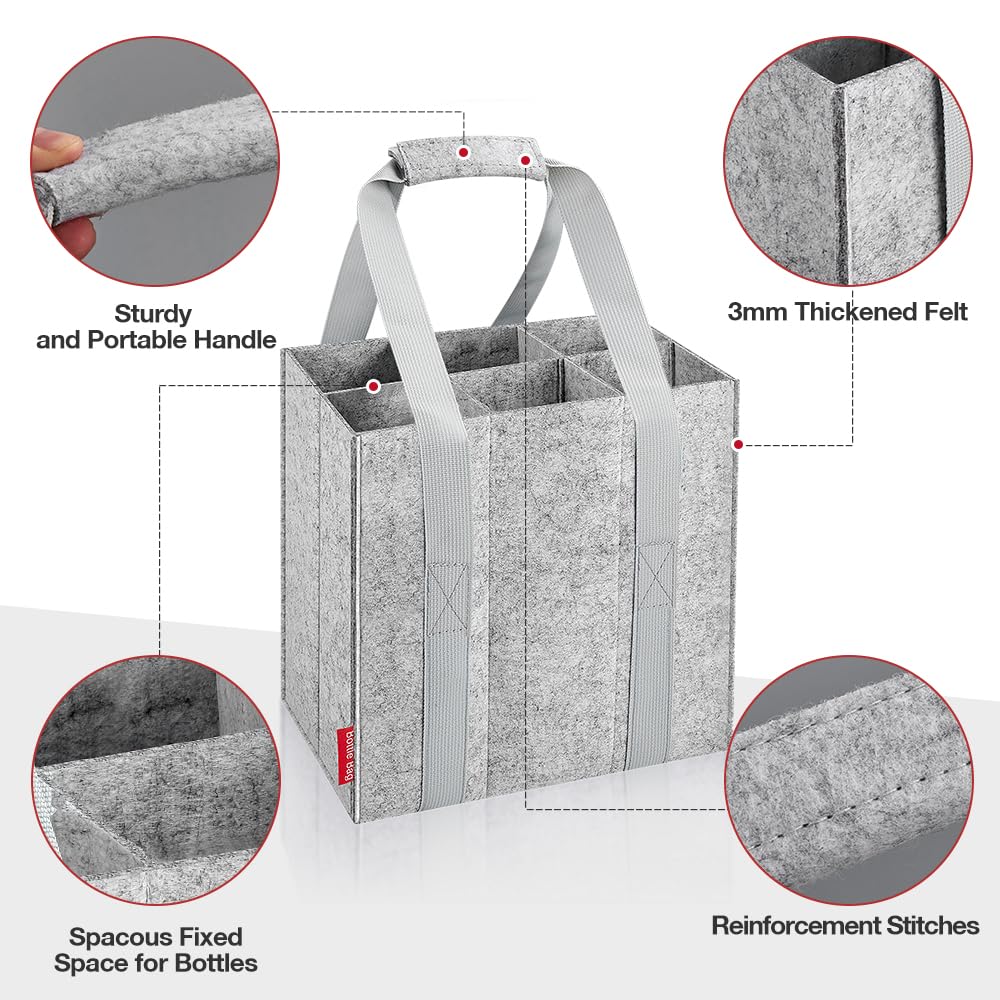 Sturdy
and Portable Handle

3mm Thickened Felt

Bottle Bag

Spacous Fixed
Space for Bottles

Reinforcement Stitches