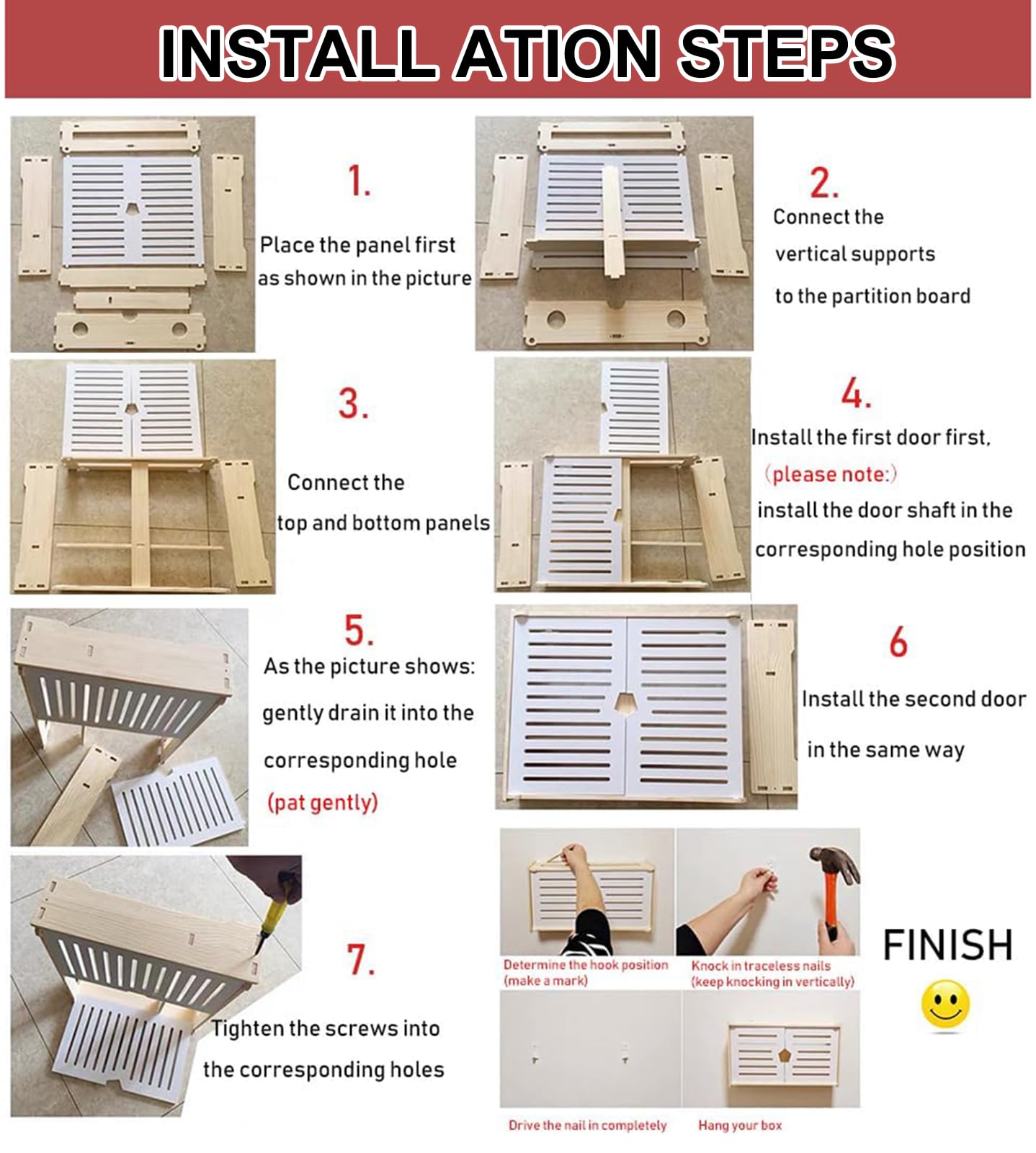 INSTALL ATION STEPS

1.

Place the panel first as shown in the picture

2.

Connect the vertical supports to the partition board

3.

Connect the top and bottom panels

4.

Install the first door first, (please note:) install the door shaft in the corresponding hole position

5.

As the picture shows: gently drain it into the corresponding hole (pat gently)

6

Install the second door in the same way

7.

Tighten the screws into the corresponding holes

Determine the hook position (make a mark)

Knock in traceless nails (keep knocking in vertically)

Drive the nail in completely

Hang your box

FINISH