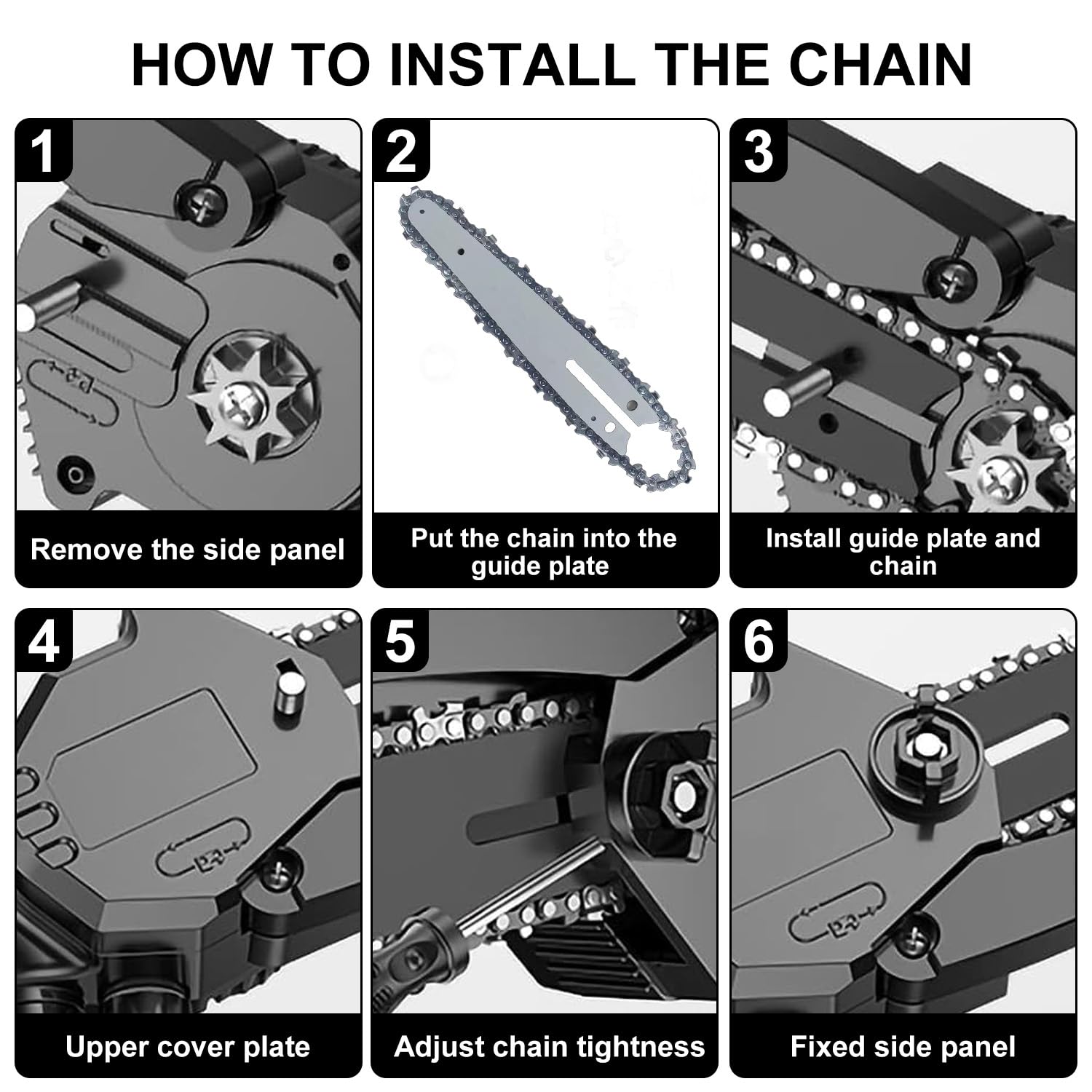 HOW TO INSTALL THE CHAIN

1

Remove the side panel

2

Put the chain into the guide plate

3

Install guide plate and chain

4

Upper cover plate

5

Adjust chain tightness

6

Fixed side panel