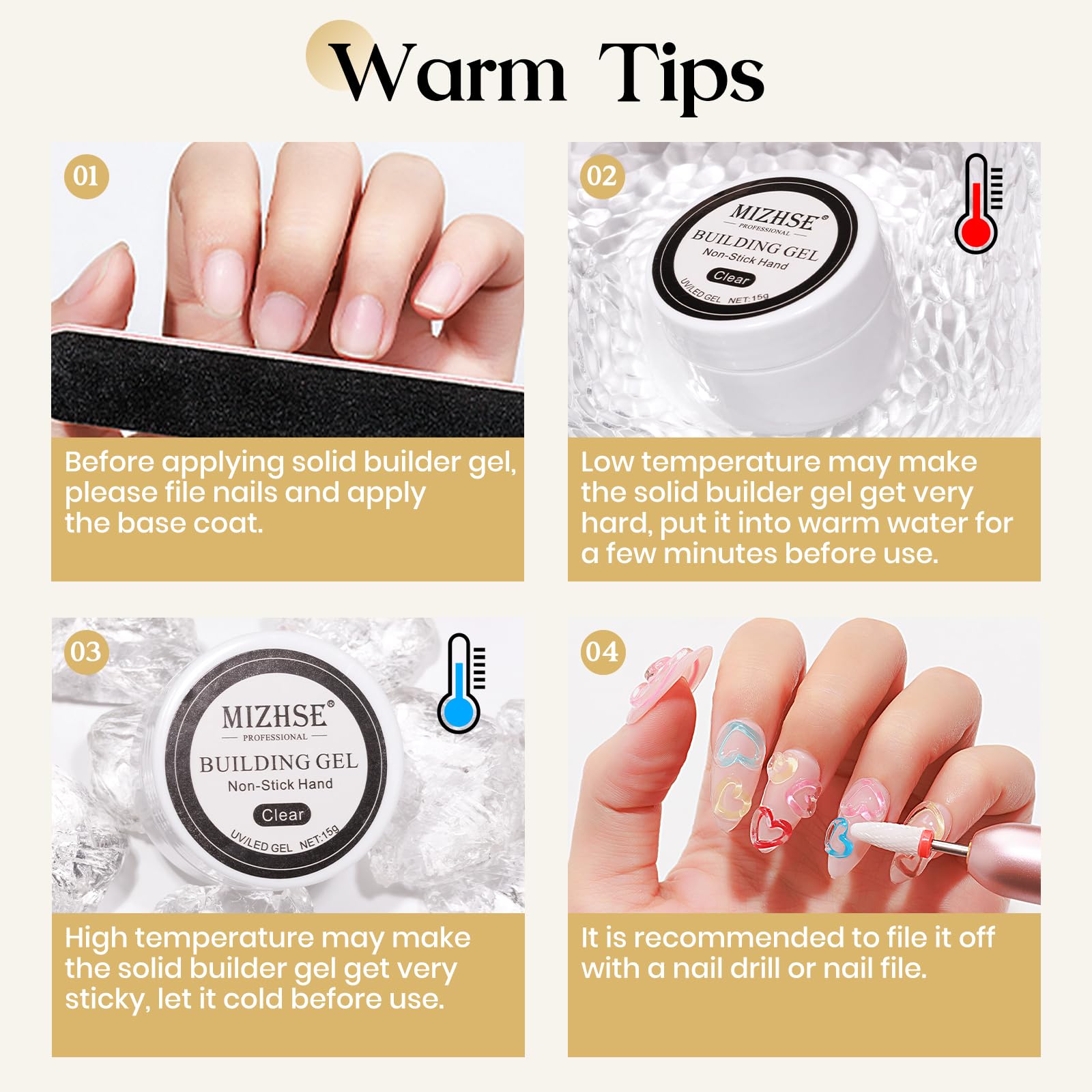 Warm Tips

01

Before applying solid builder gel, please file nails and apply the base coat.

02

MIZHSE®
PROFESSIONAL
BUILDING GEL
Non-Stick Hand
Clear
UV/LED GEL NET:15g

Low temperature may make the solid builder gel get very hard, put it into warm water for a few minutes before use.

03

MIZHSE®
PROFESSIONAL
BUILDING GEL
Non-Stick Hand
Clear
UV/LED GEL NET:15g

High temperature may make the solid builder gel get very sticky, let it cold before use.

04

It is recommended to file it off with a nail drill or nail file.