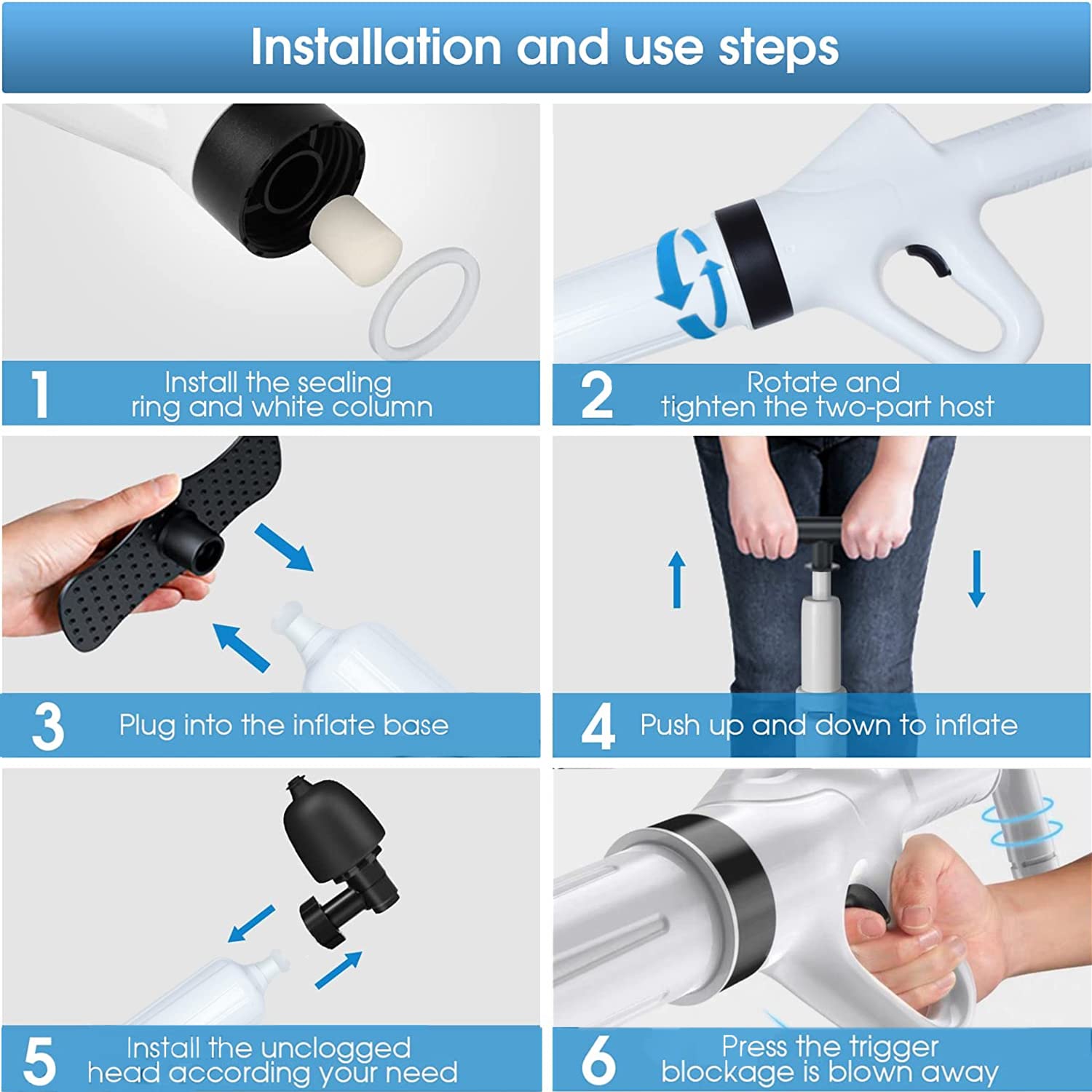 Installation and use steps

1 Install the sealing ring and white column

2 Rotate and tighten the two-part host

3 Plug into the inflate base

4 Push up and down to inflate

5 Install the unclogged head according your need

6 Press the trigger blockage is blown away