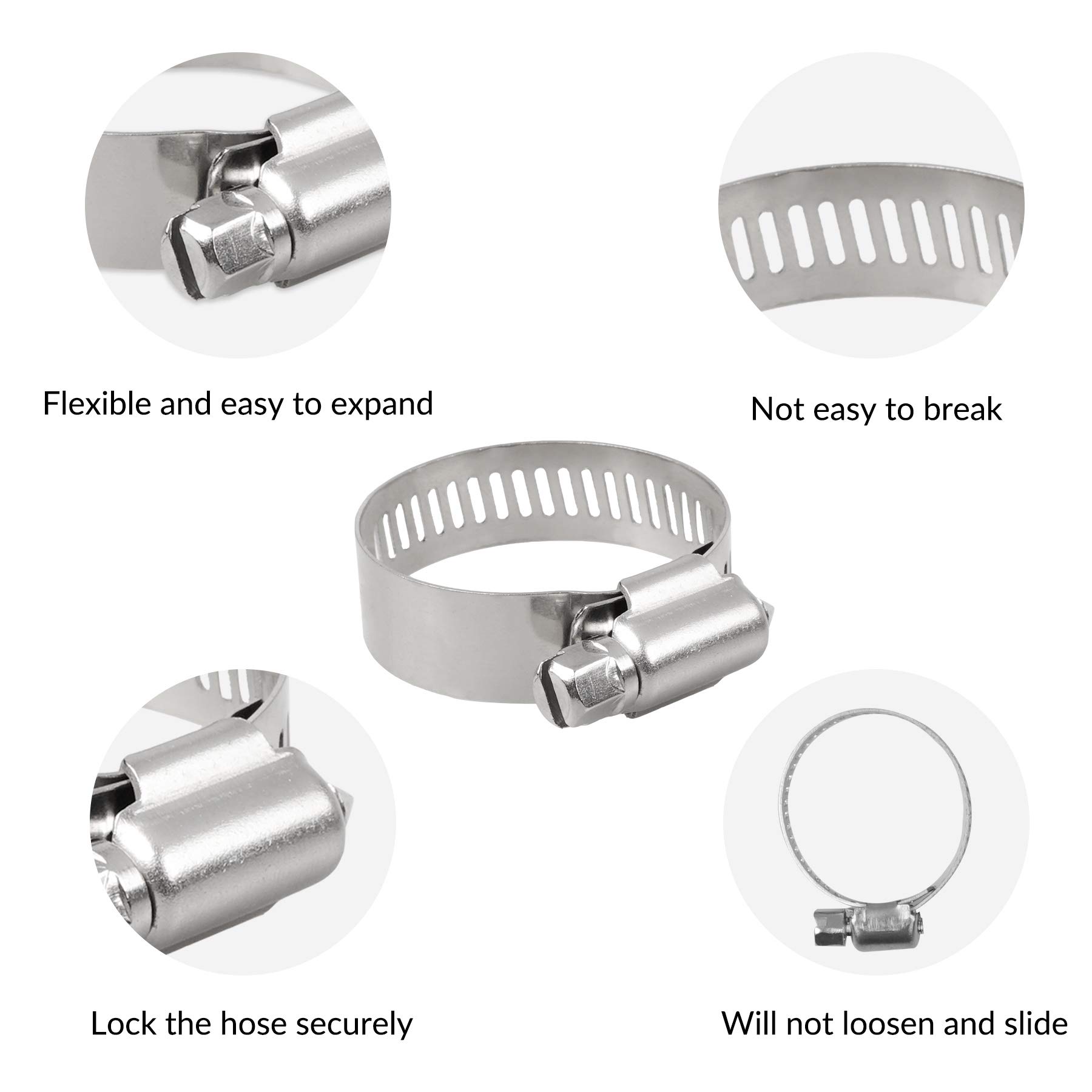 Flexible and easy to expand

Not easy to break

Lock the hose securely

Will not loosen and slide