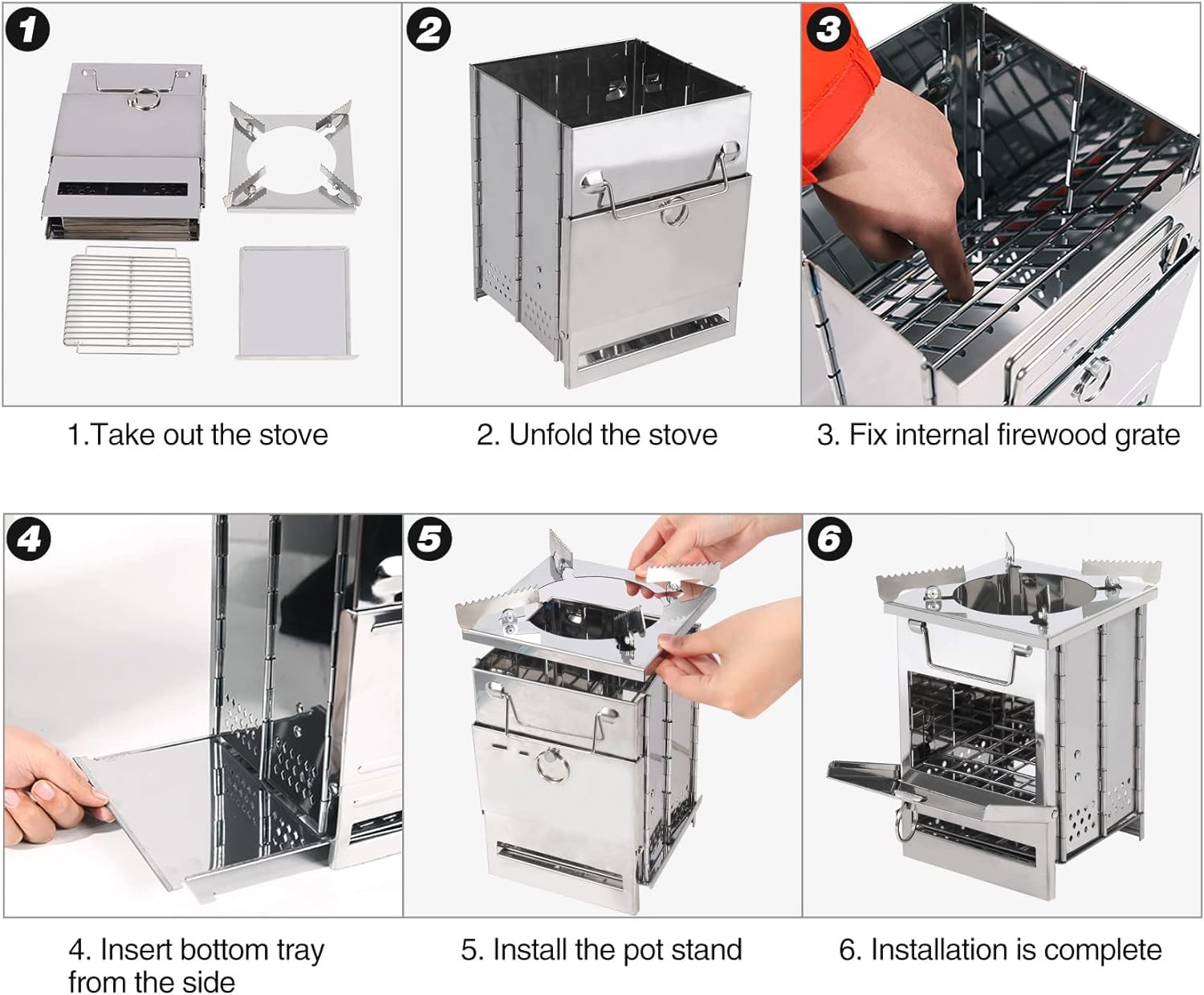 1

2

3

1.Take out the stove

2. Unfold the stove

3. Fix internal firewood grate

4

5

6

4. Insert bottom tray from the side

5. Install the pot stand

6. Installation is complete