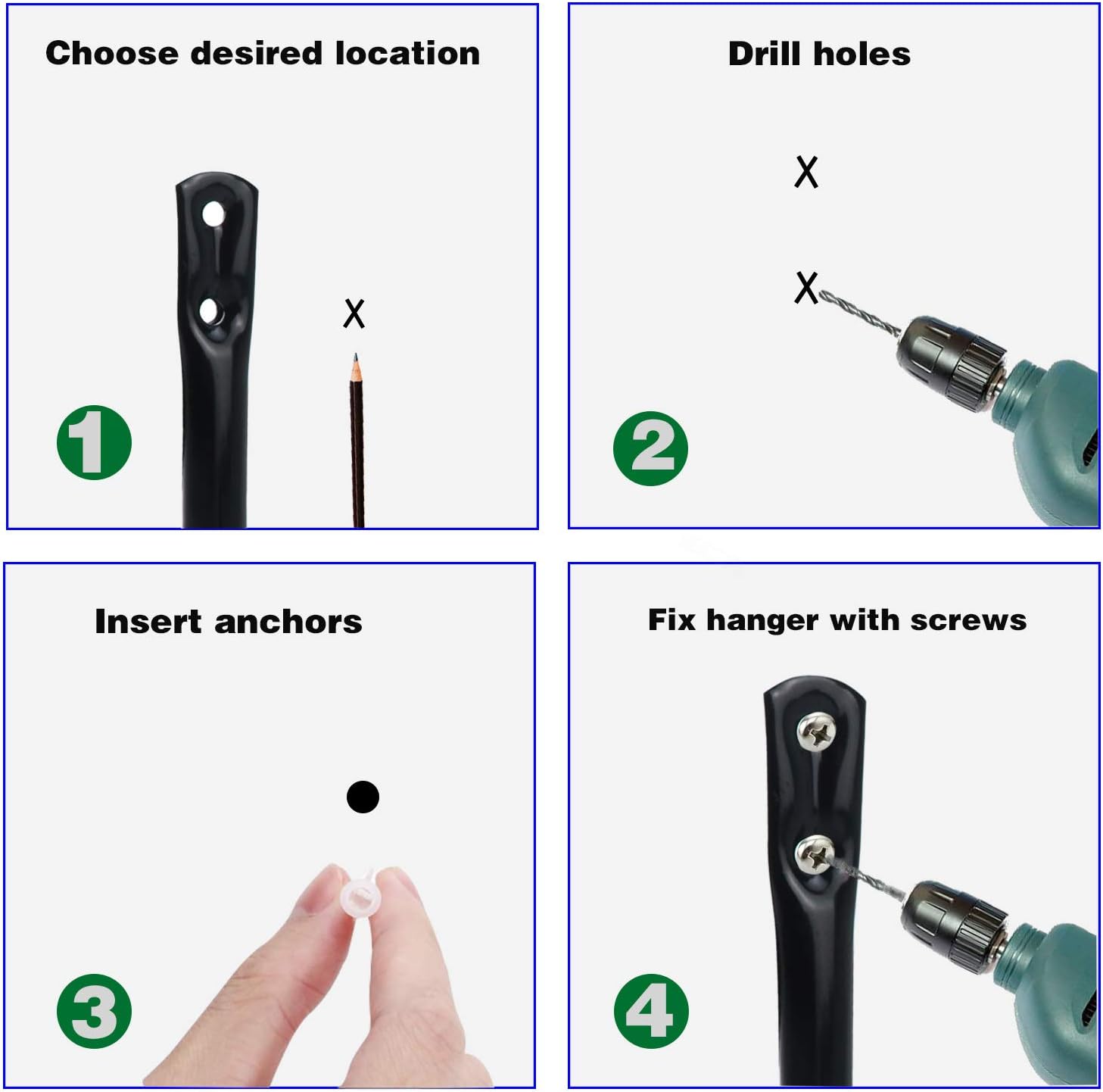 Choose desired location

X

1

Drill holes

X

X

2

Insert anchors

3

Fix hanger with screws

4