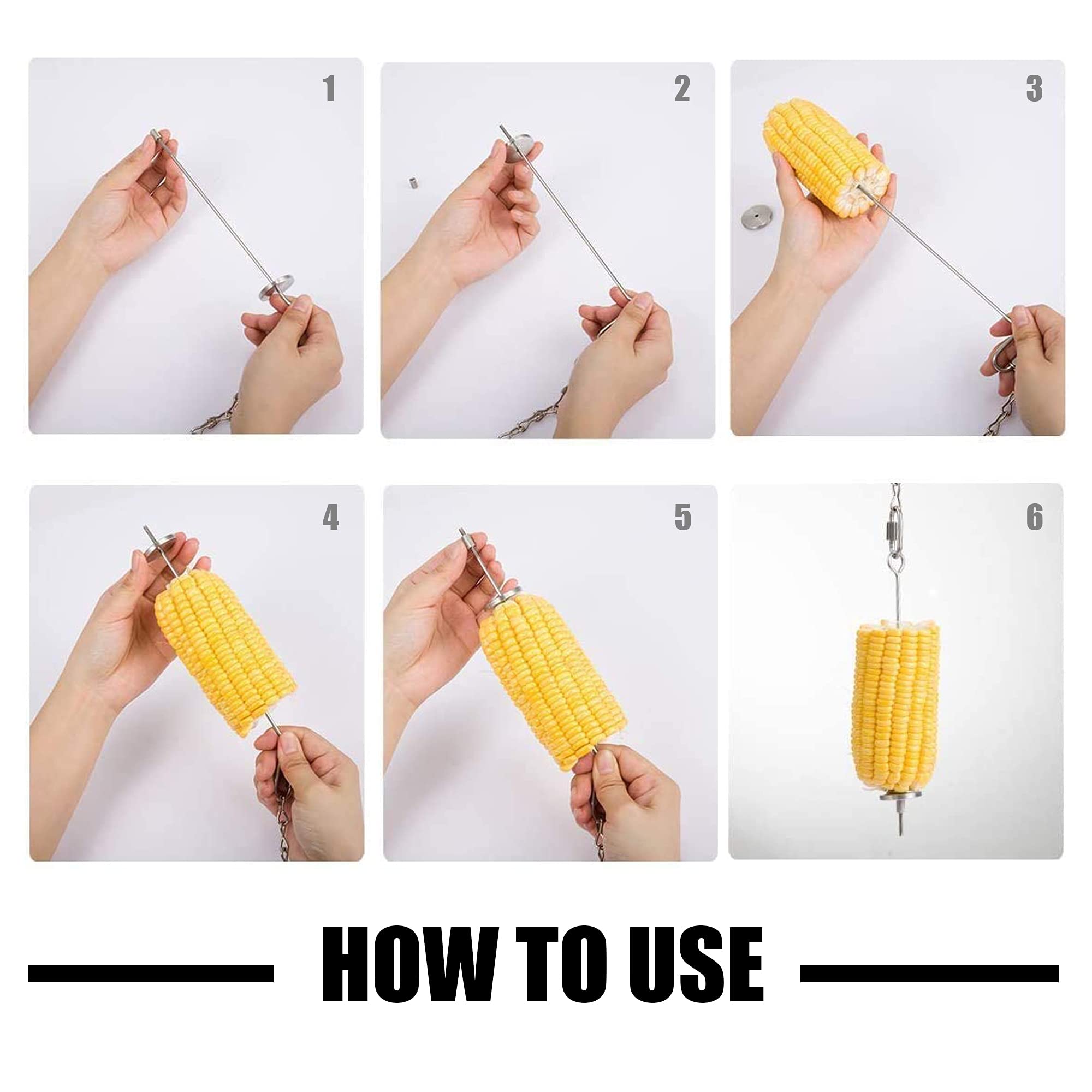 1

2

3

4

5

6

HOW TO USE