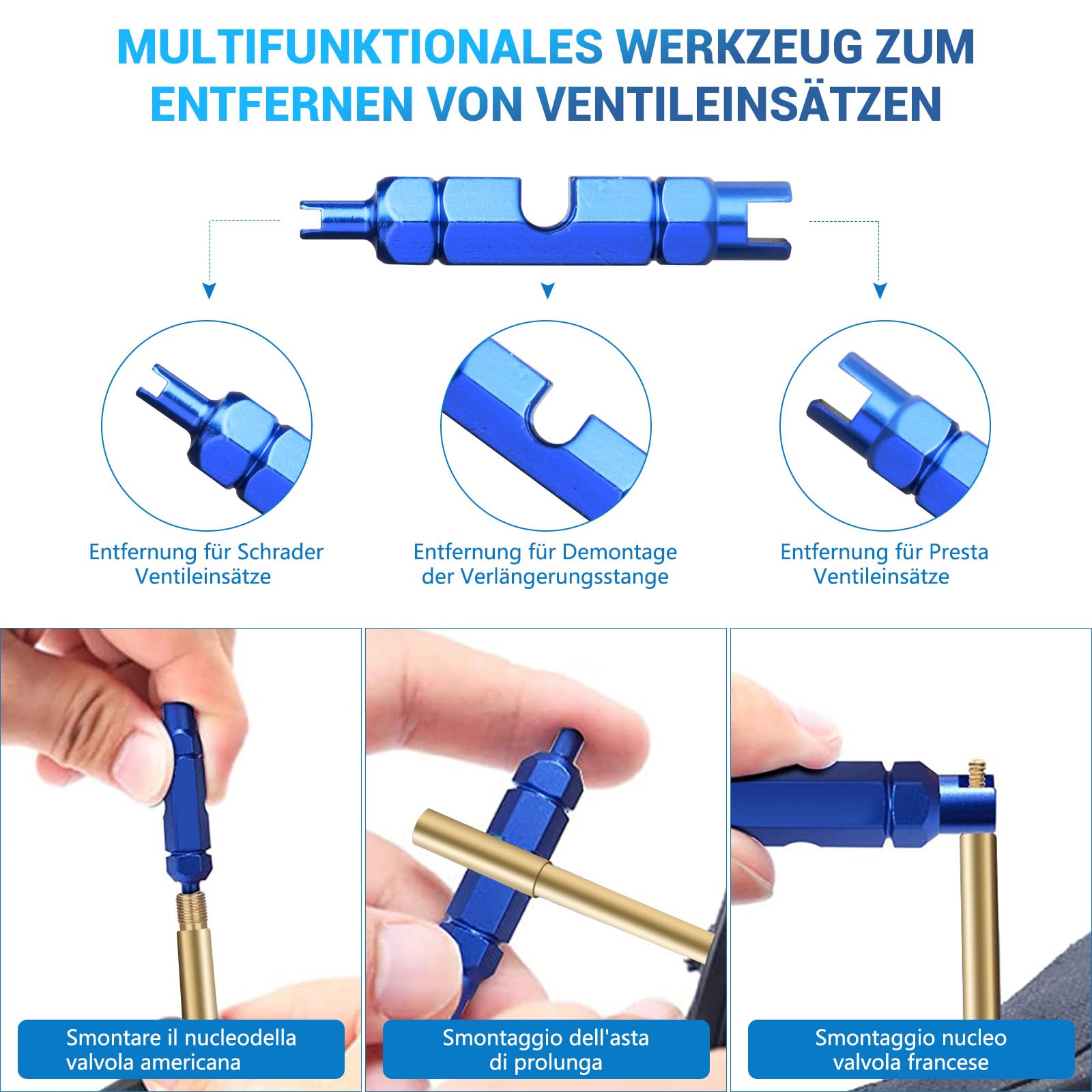 MULTIFUNKTIONALES WERKZEUG ZUM ENTFERNEN VON VENTILEINSÄTZEN

Entfernung für Schrader Ventileinsätze

Entfernung für Demontage der Verlängerungsstange

Entfernung für Presta Ventileinsätze

Smontare il nucleodella valvola americana

Smontaggio dell'asta di prolunga

Smontaggio nucleo valvola francese