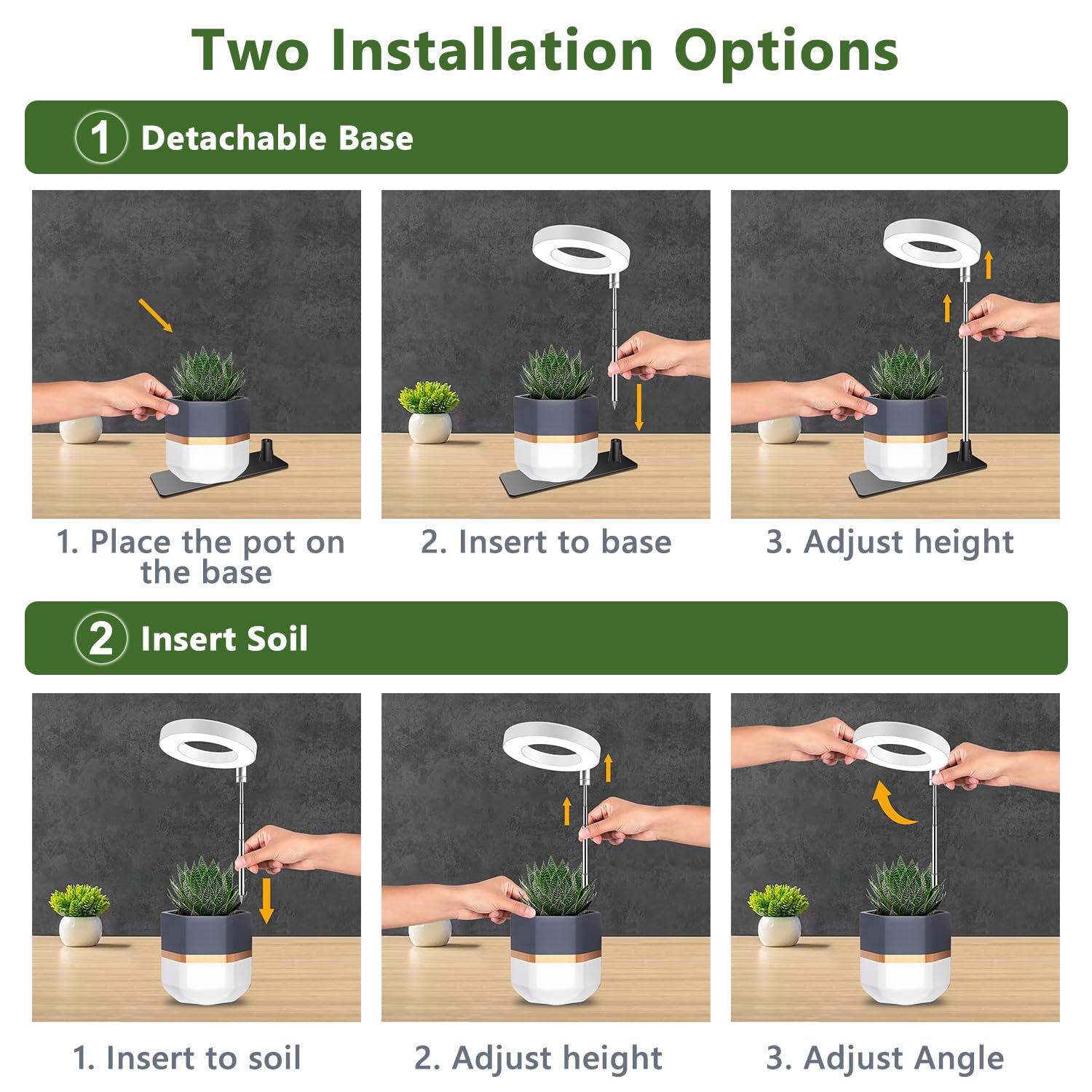 Two Installation Options

1 Detachable Base

1. Place the pot on the base

2. Insert to base

3. Adjust height

2 Insert Soil

1. Insert to soil

2. Adjust height

3. Adjust Angle