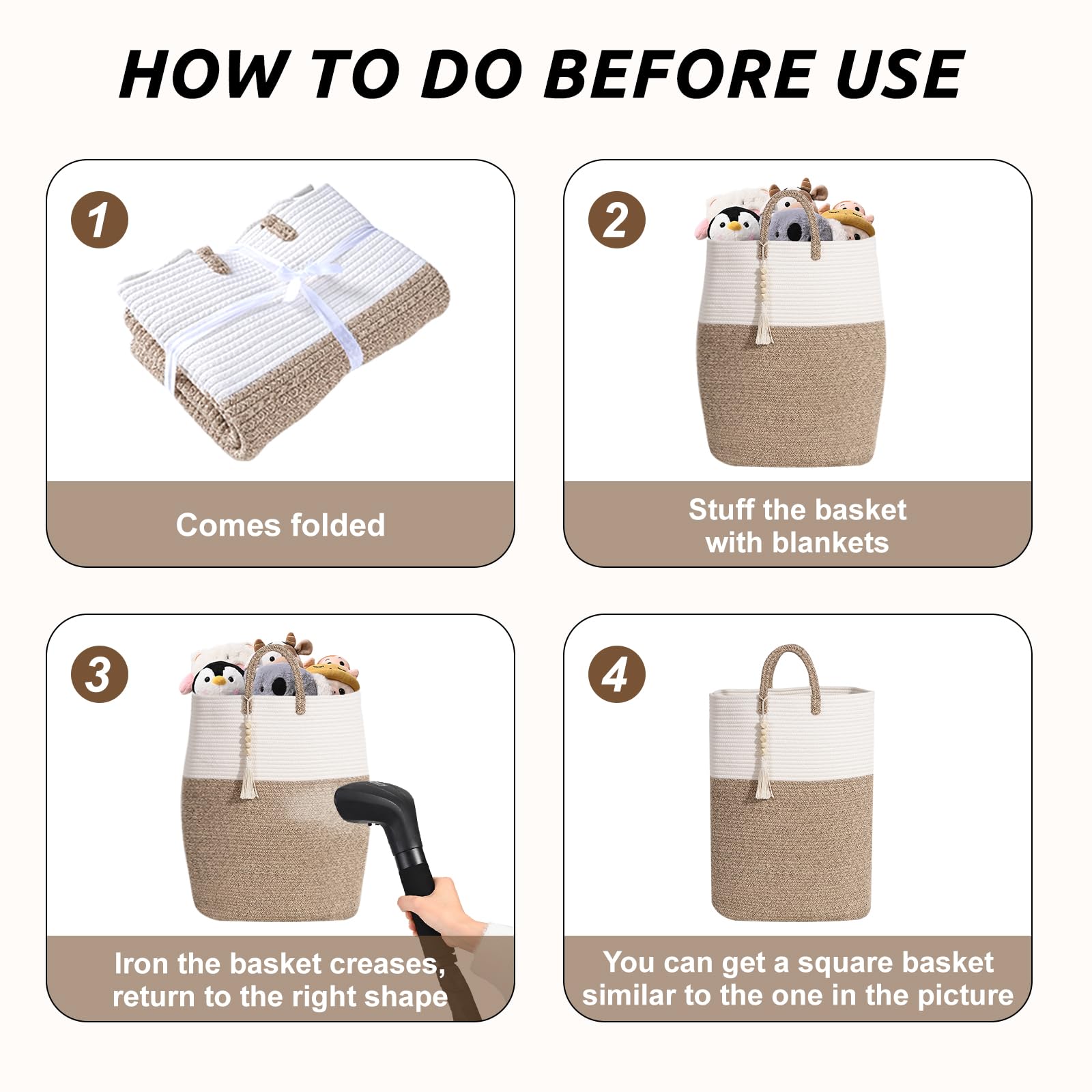 HOW TO DO BEFORE USE

1

Comes folded

2

Stuff the basket with blankets

3

Iron the basket creases, return to the right shape

4

You can get a square basket similar to the one in the picture