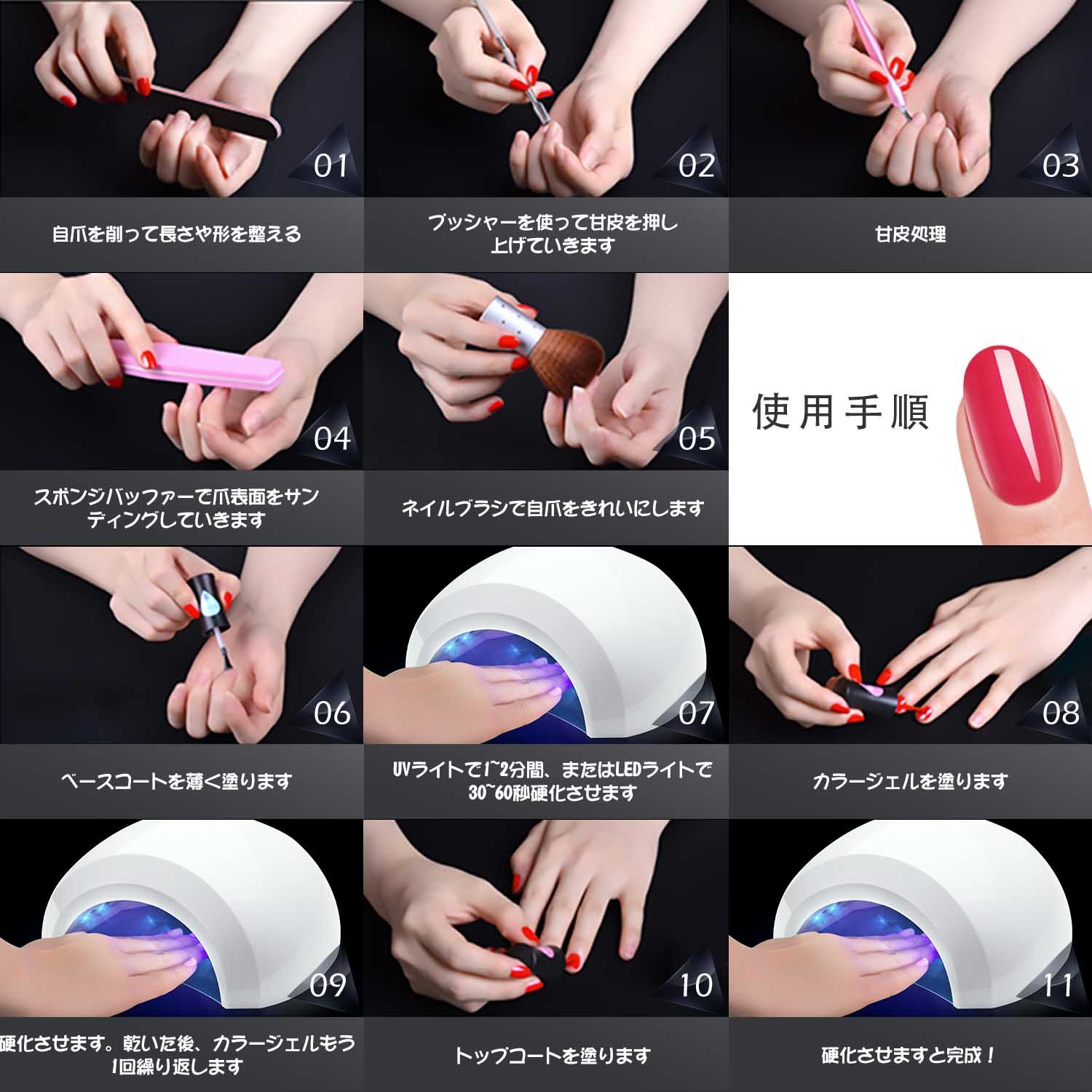 01

自爪を削って長さや形を整える

02

プッシャーを使って甘皮を押し上げていきます

03

甘皮処理

04

スポンジバッファーで爪表面をサンディングしていきます

05

ネイルブラシで自爪をきれいにします

使用手順

06

ベースコートを薄く塗ります

07

UVライトで1~2分間、またはLEDライトで30~60秒硬化させます

08

カラージェルを塗ります

09

硬化させます。乾いた後、カラージェルもう1回繰り返します

10

トップコートを塗ります

11

硬化させますと完成！