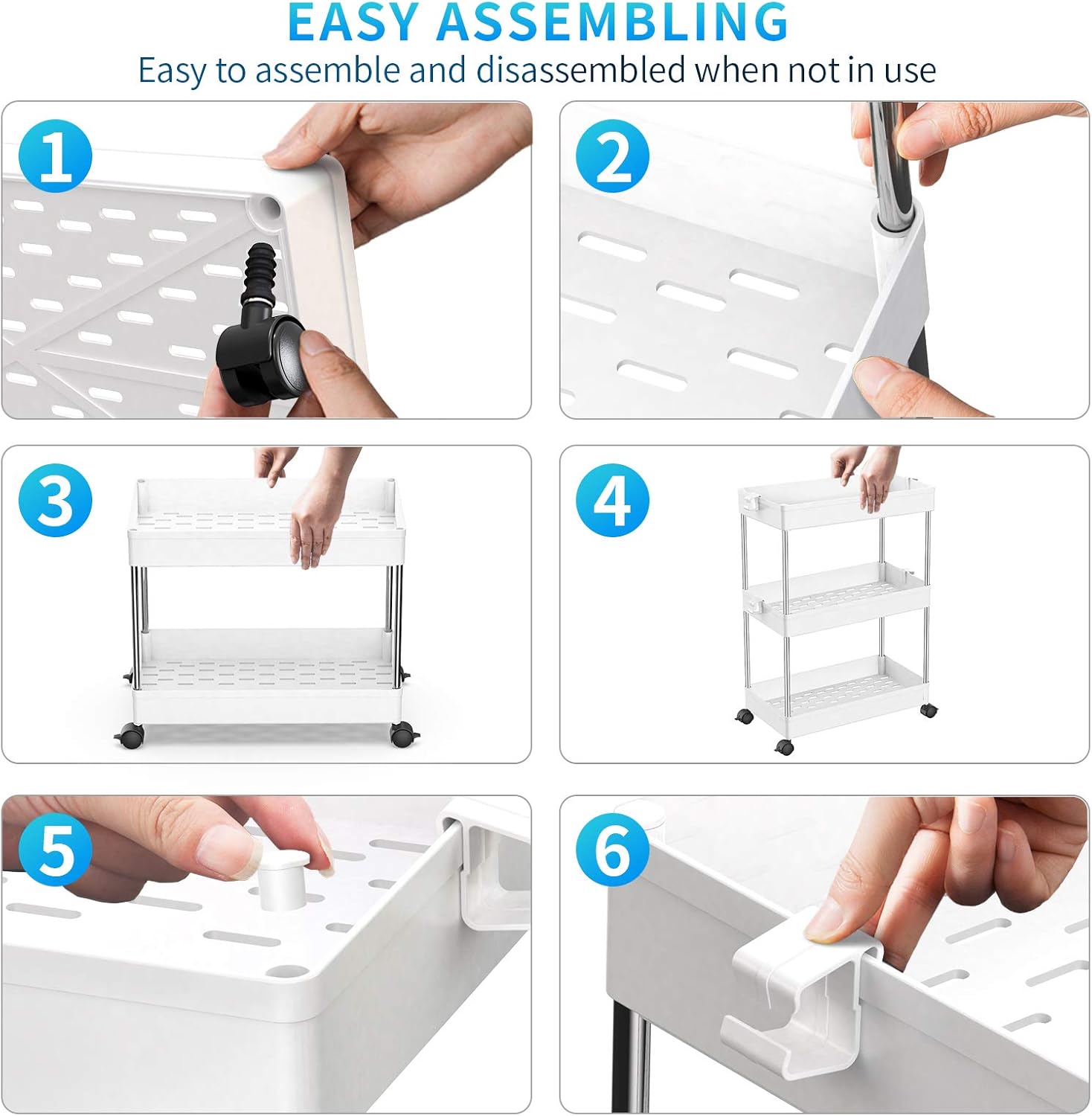 EASY ASSEMBLING
Easy to assemble and disassembled when not in use

1

2

3

4

5

6